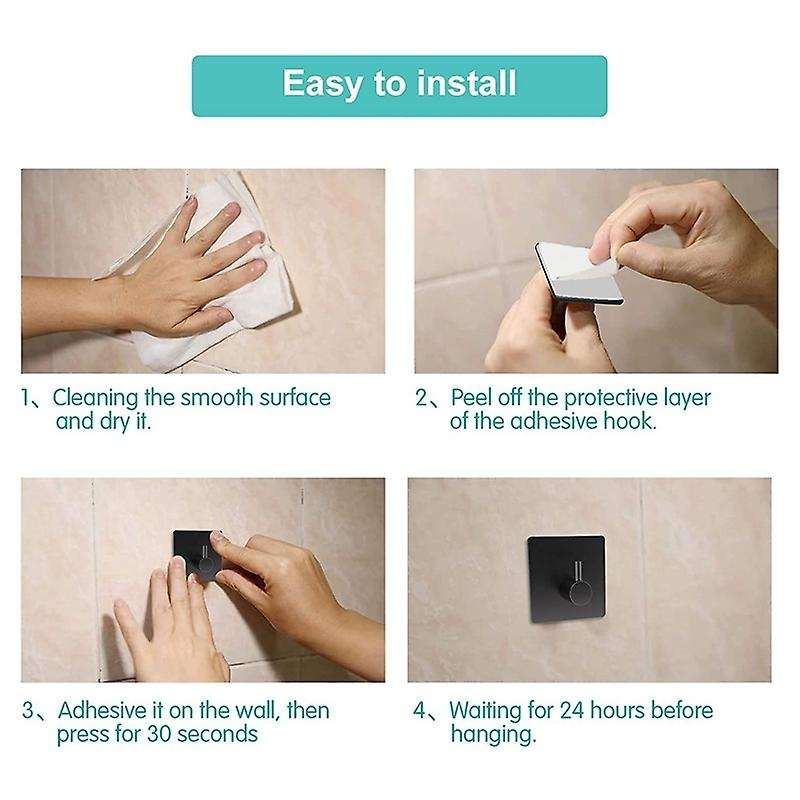 Easy to install

1、Cleaning the smooth surface and dry it.

2、Peel off the protective layer of the adhesive hook.

3、Adhesive it on the wall, then press for 30 seconds

4、Waiting for 24 hours before hanging.