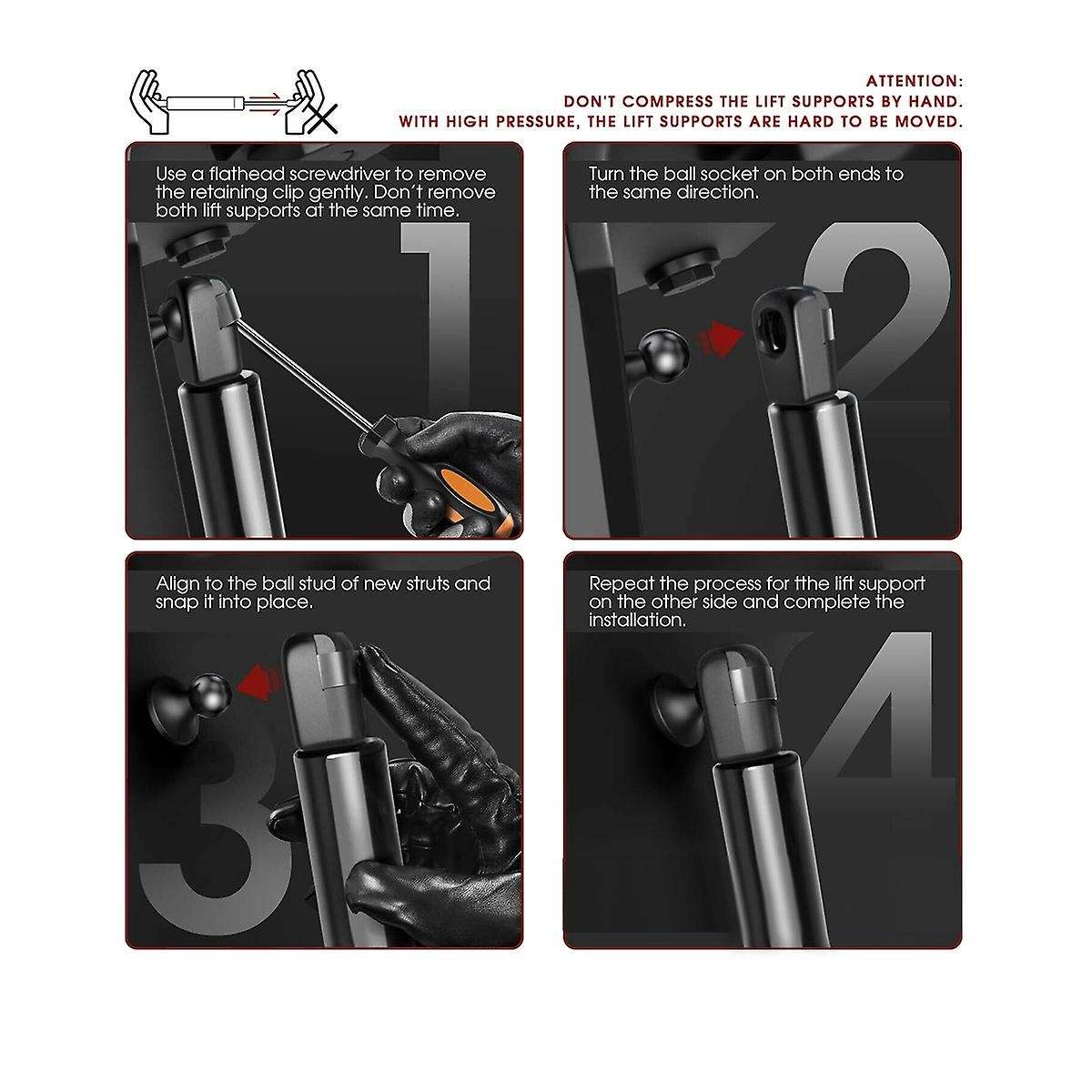 ATTENTION:
DON'T COMPRESS THE LIFT SUPPORTS BY HAND.
WITH HIGH PRESSURE, THE LIFT SUPPORTS ARE HARD TO BE MOVED.

Use a flathead screwdriver to remove the retaining clip gently. Don't remove both lift supports at the same time.

1

Turn the ball socket on both ends to the same direction.

2

Align to the ball stud of new struts and snap it into place.

3

Repeat the process for tthe lift support on the other side and complete the installation.

4