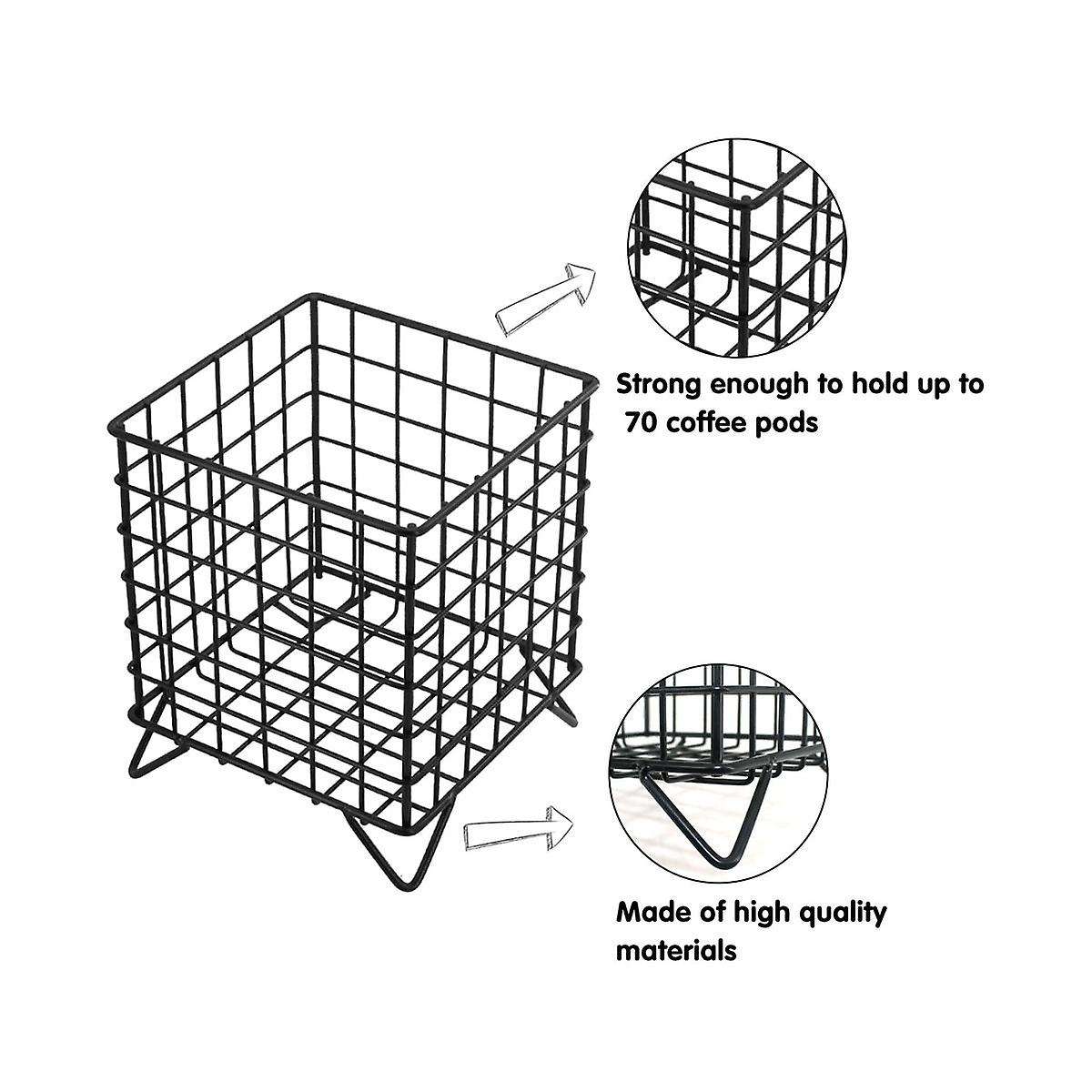 Strong enough to hold up to 70 coffee pods

Made of high quality materials