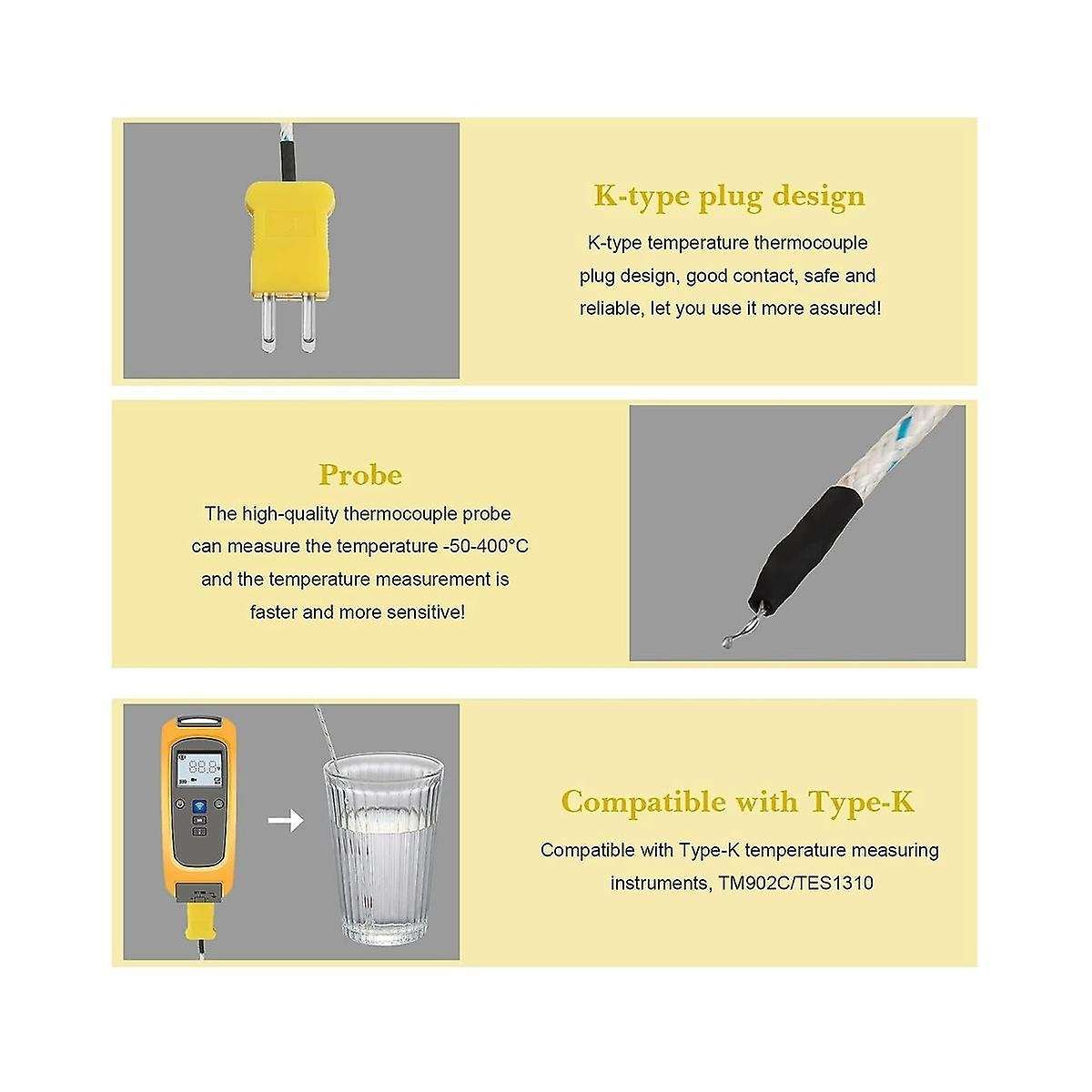 K-type plug design

K-type temperature thermocouple plug design, good contact, safe and reliable, let you use it more assured!

Probe

The high-quality thermocouple probe can measure the temperature -50-400°C and the temperature measurement is faster and more sensitive!

98.8

Compatible with Type-K

Compatible with Type-K temperature measuring instruments, TM902C/TES1310