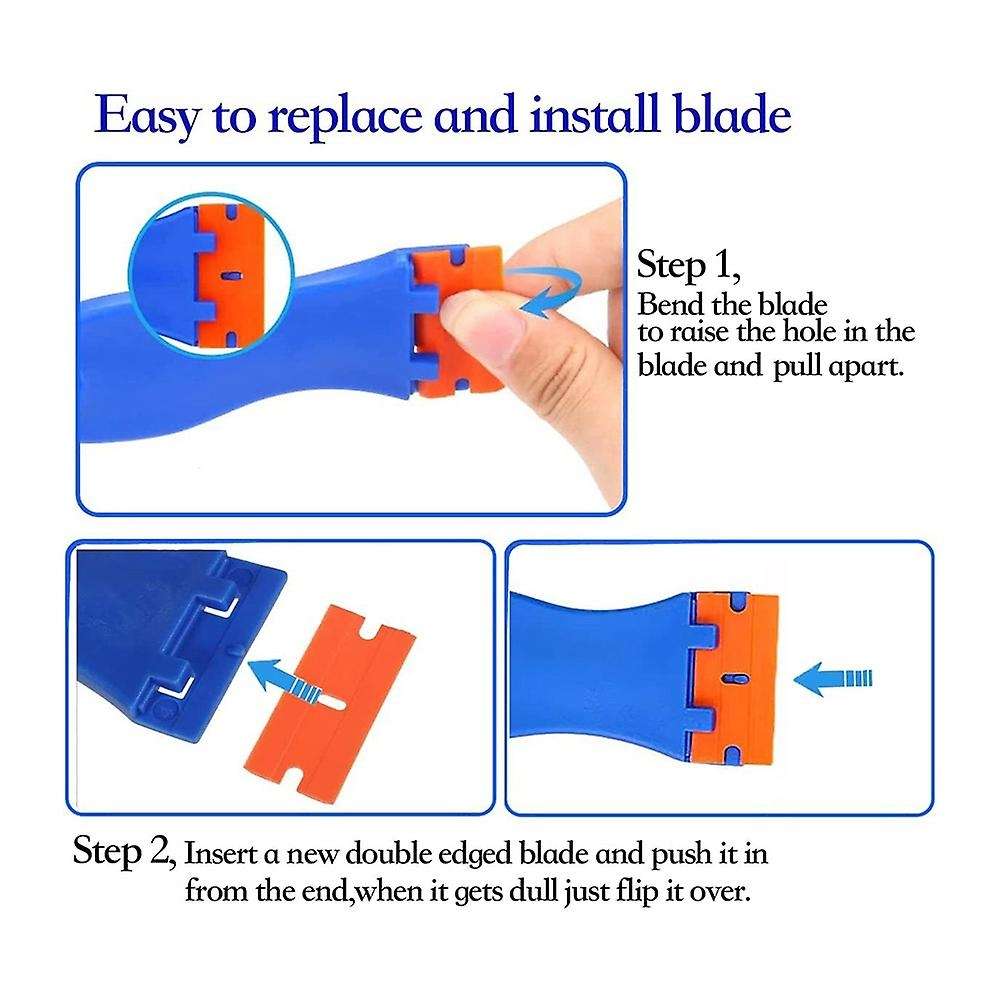 Easy to replace and install blade

Step 1,
Bend the blade to raise the hole in the blade and pull apart.

Step 2, Insert a new double edged blade and push it in from the end,when it gets dull just flip it over.