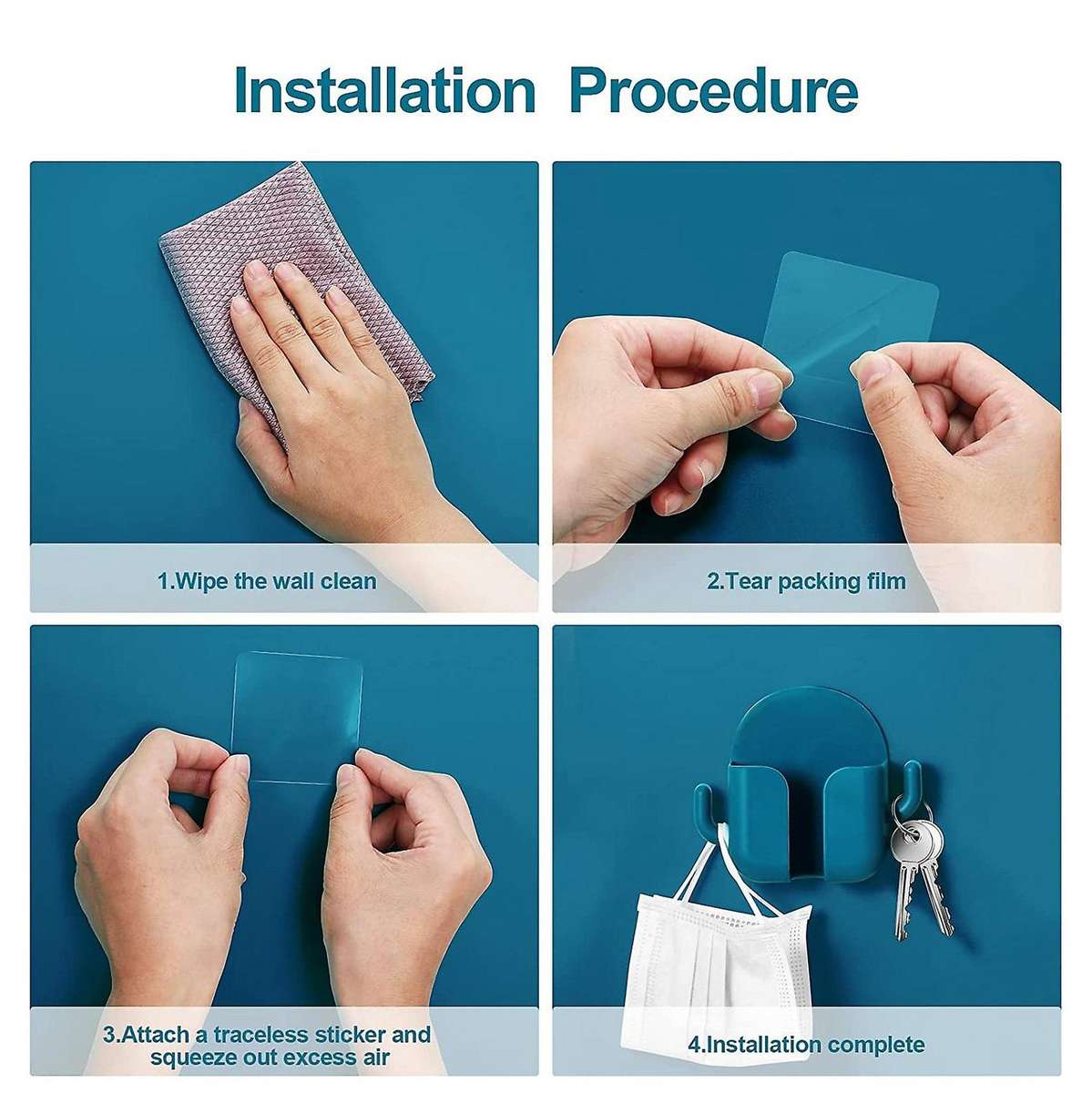 Installation Procedure

1.Wipe the wall clean

2.Tear packing film

3.Attach a traceless sticker and squeeze out excess air

4.Installation complete