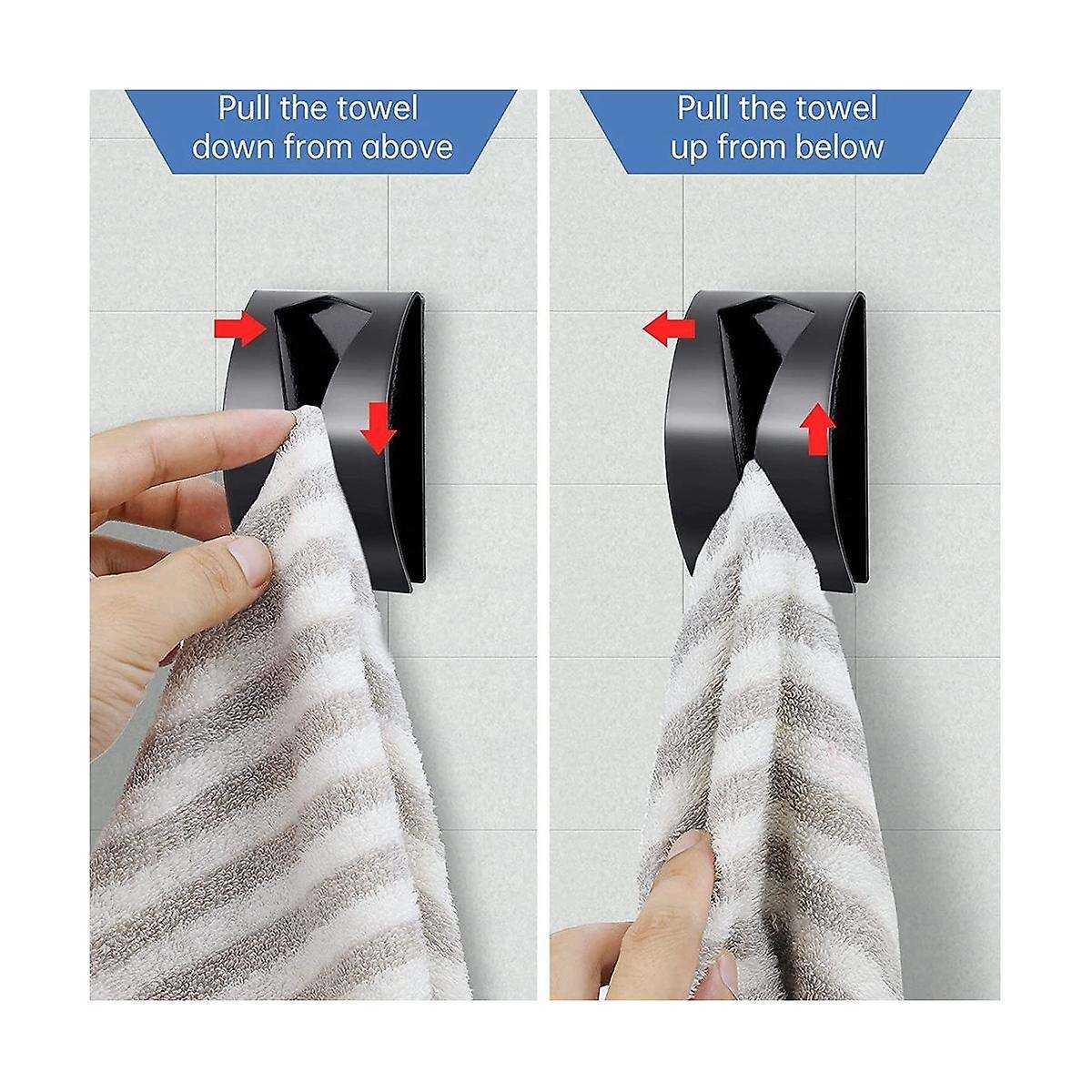 Pull the towel down from above

Pull the towel up from below