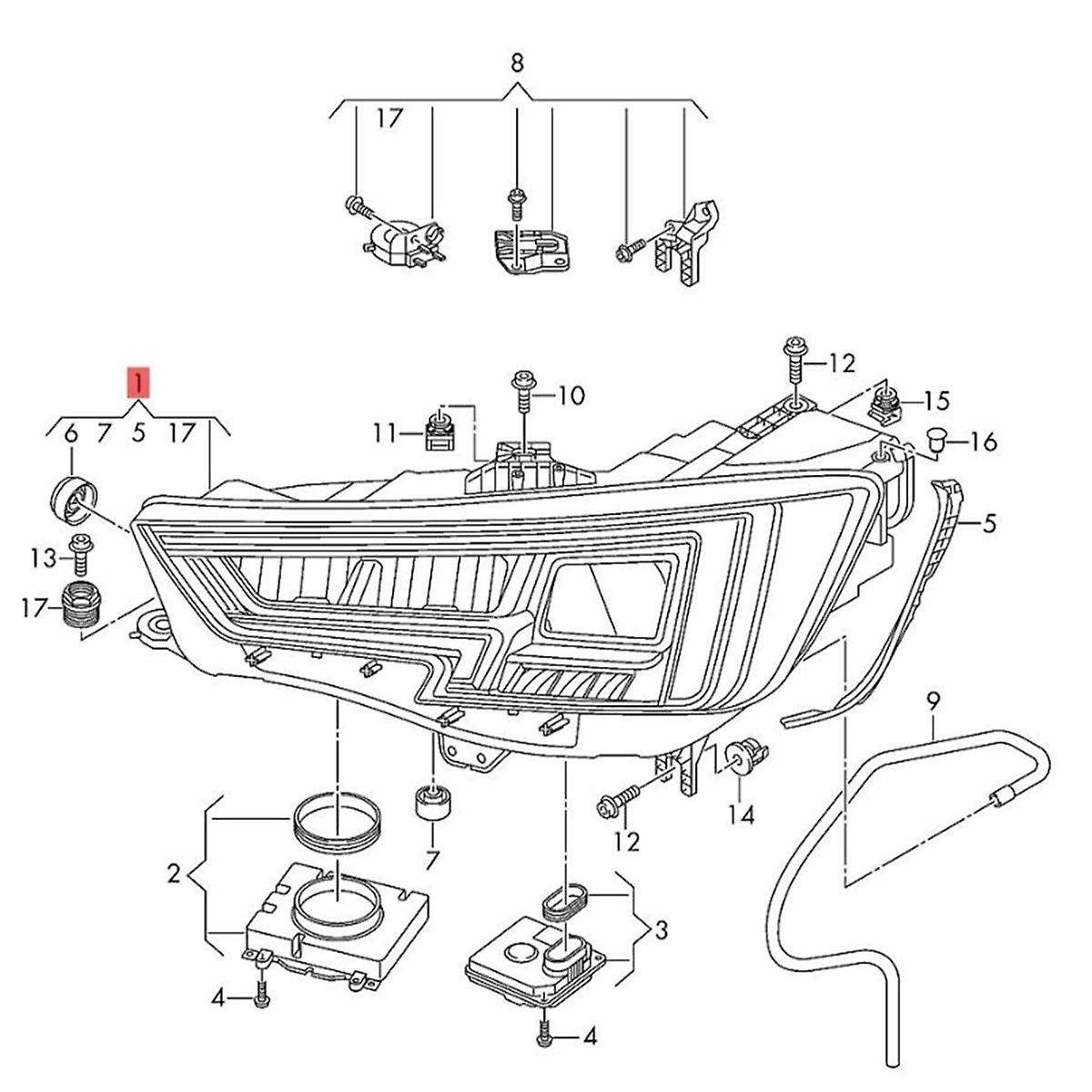 8
17
1
6 7 5 17
12
10
15
11
16
5
13
17
9
12
14
7
2
3
4
4