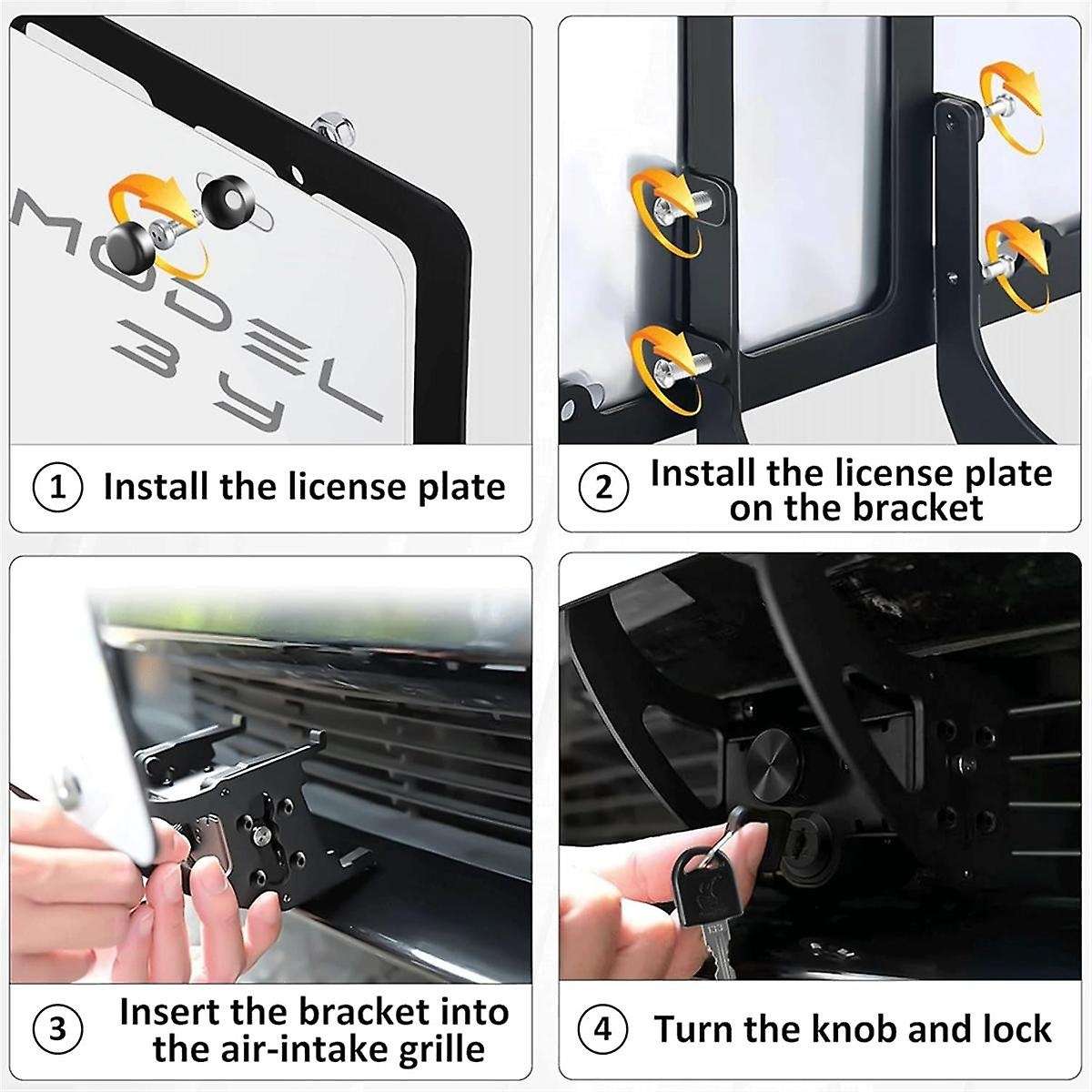 MODEL 3 Y

① Install the license plate

② Install the license plate on the bracket

③ Insert the bracket into the air-intake grille

④ Turn the knob and lock