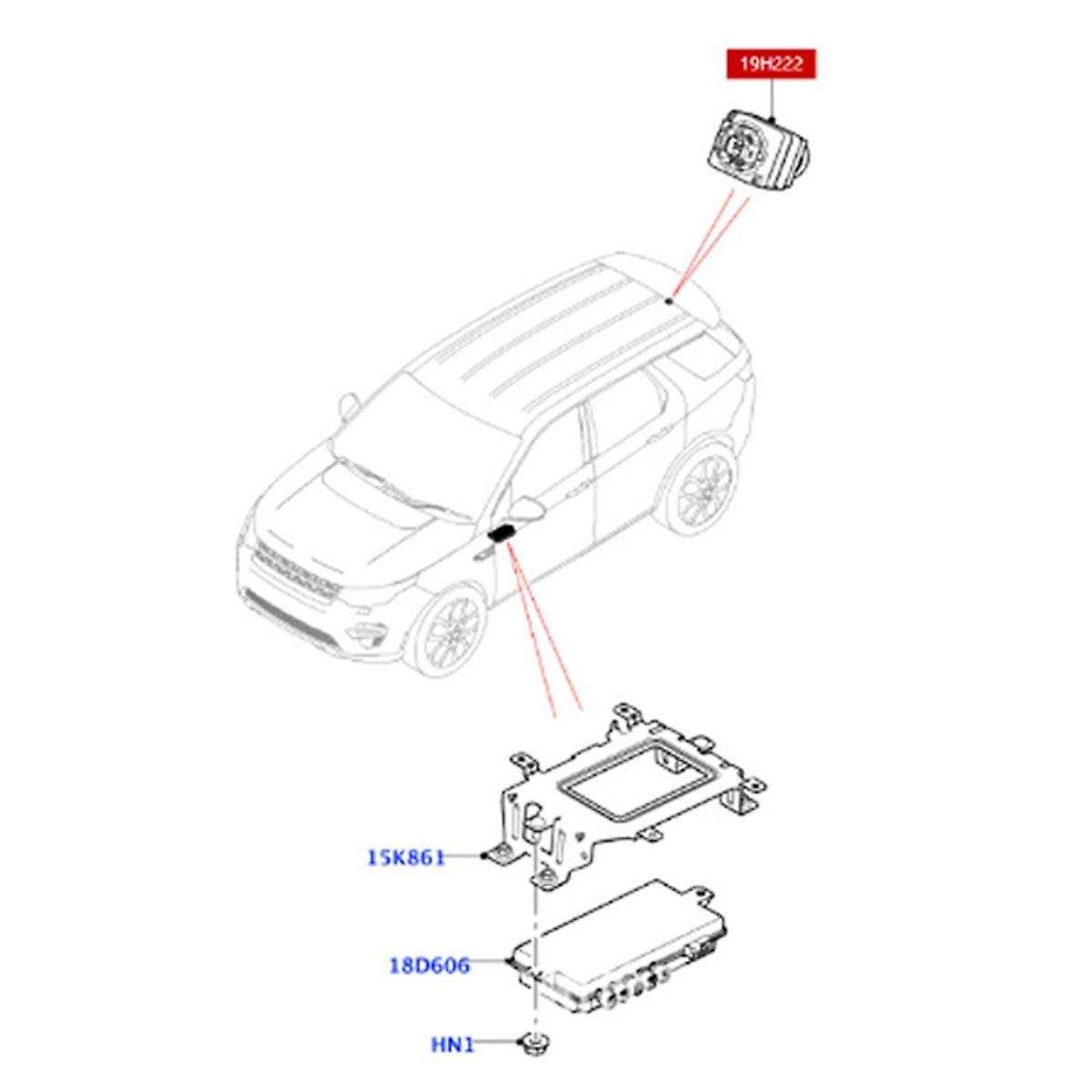 19H222

15K861

18D606

HN1