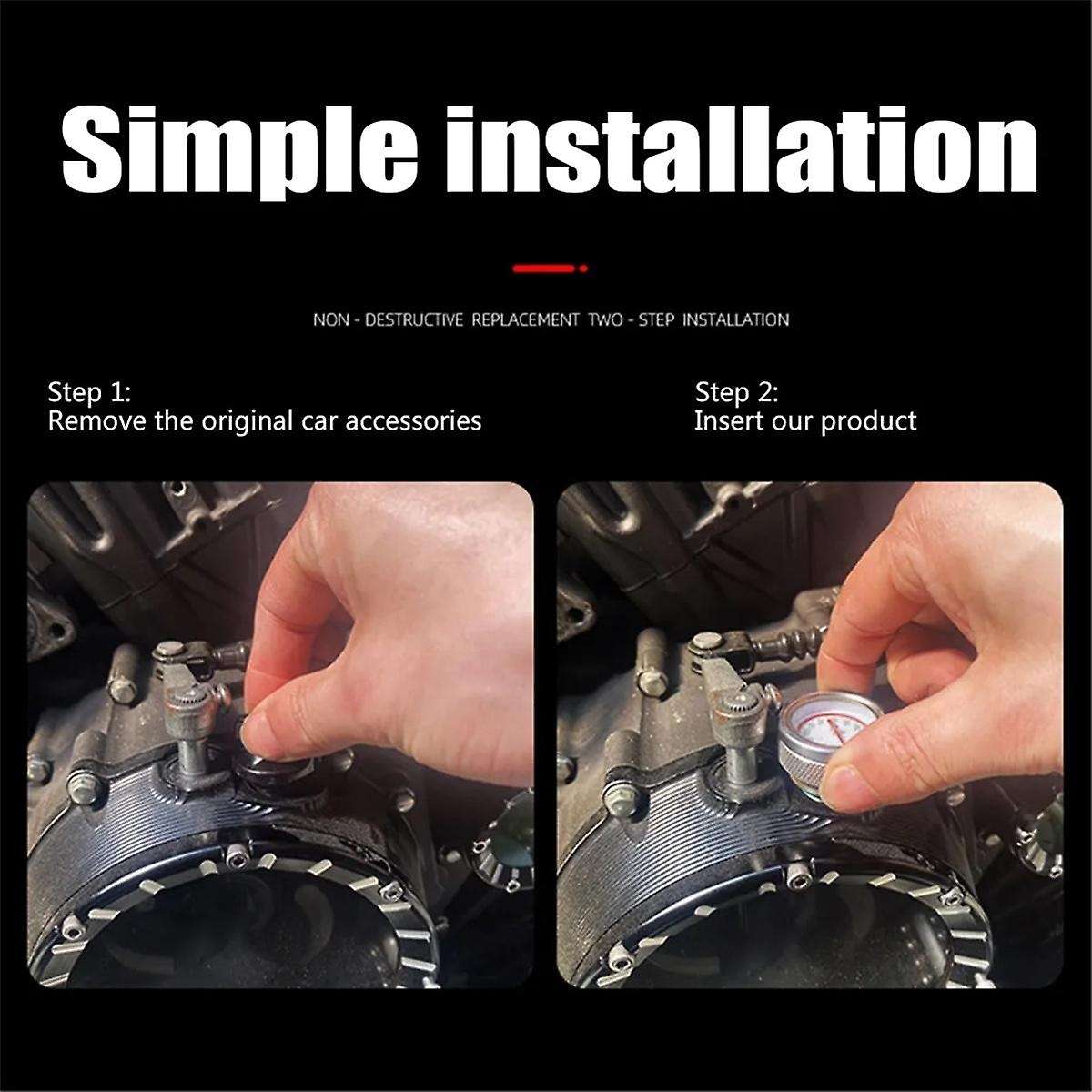 Simple installation

NON - DESTRUCTIVE REPLACEMENT TWO - STEP INSTALLATION

Step 1:
Remove the original car accessories

Step 2:
Insert our product