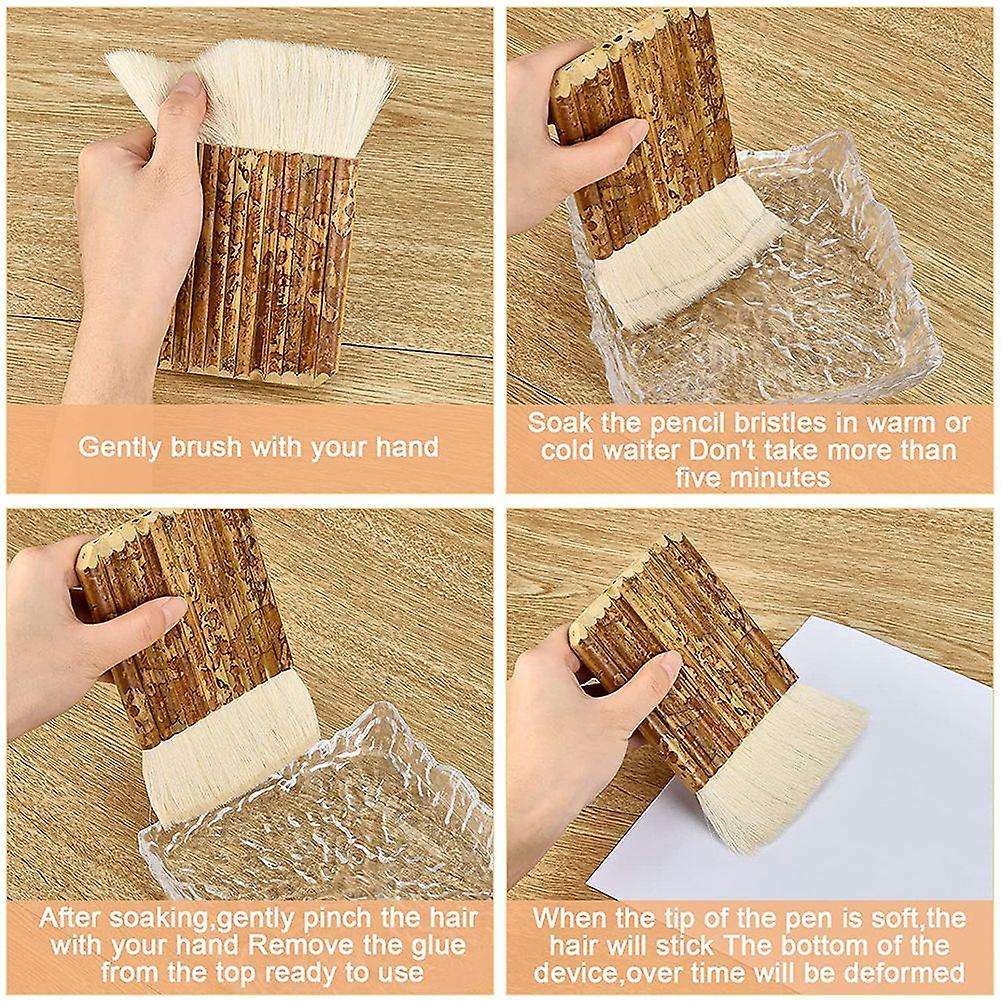 Gently brush with your hand

Soak the pencil bristles in warm or cold waiter Don't take more than five minutes

After soaking,gently pinch the hair with your hand Remove the glue from the top ready to use

When the tip of the pen is soft,the hair will stick The bottom of the device,over time will be deformed