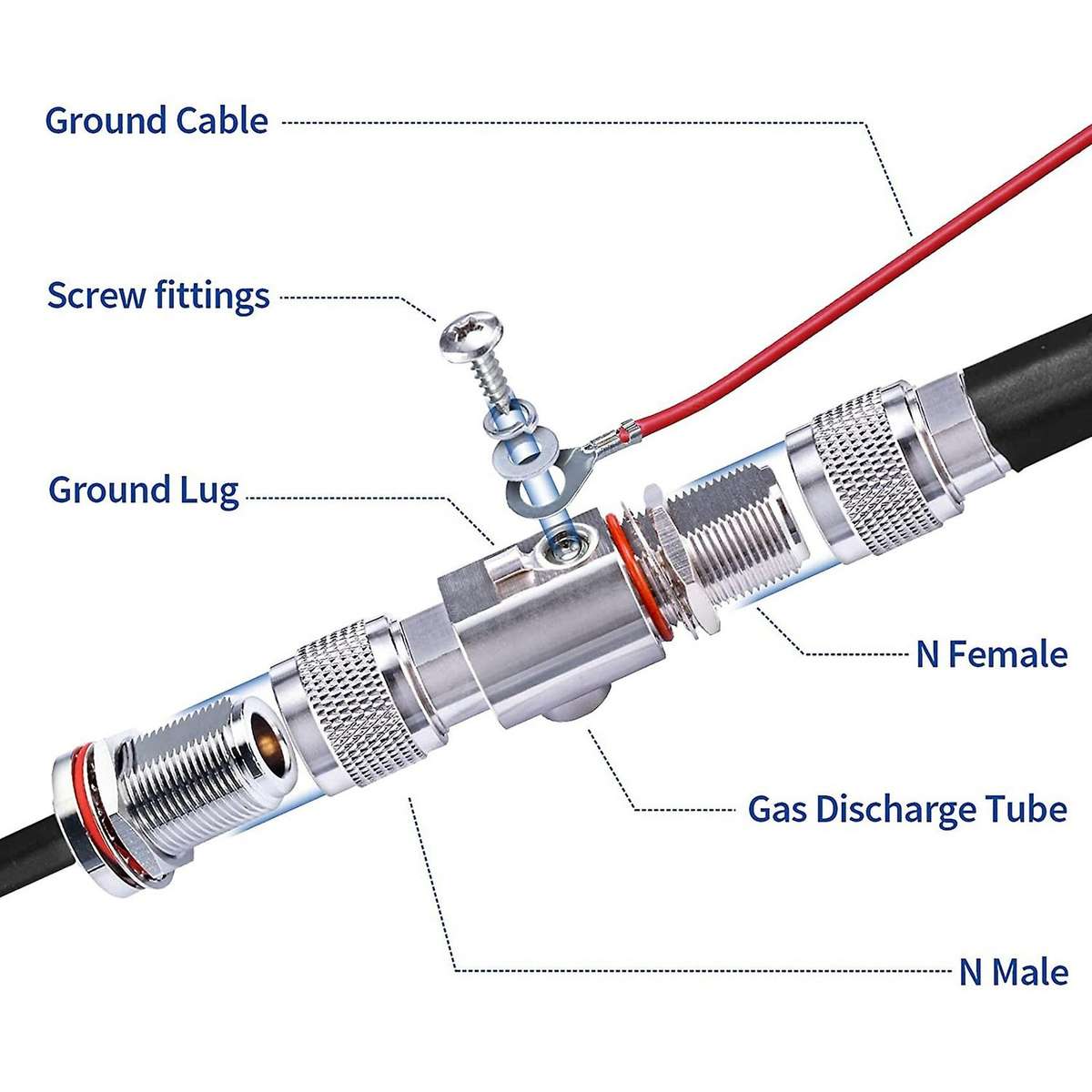 Ground Cable

Screw fittings

Ground Lug

N Female

Gas Discharge Tube

N Male