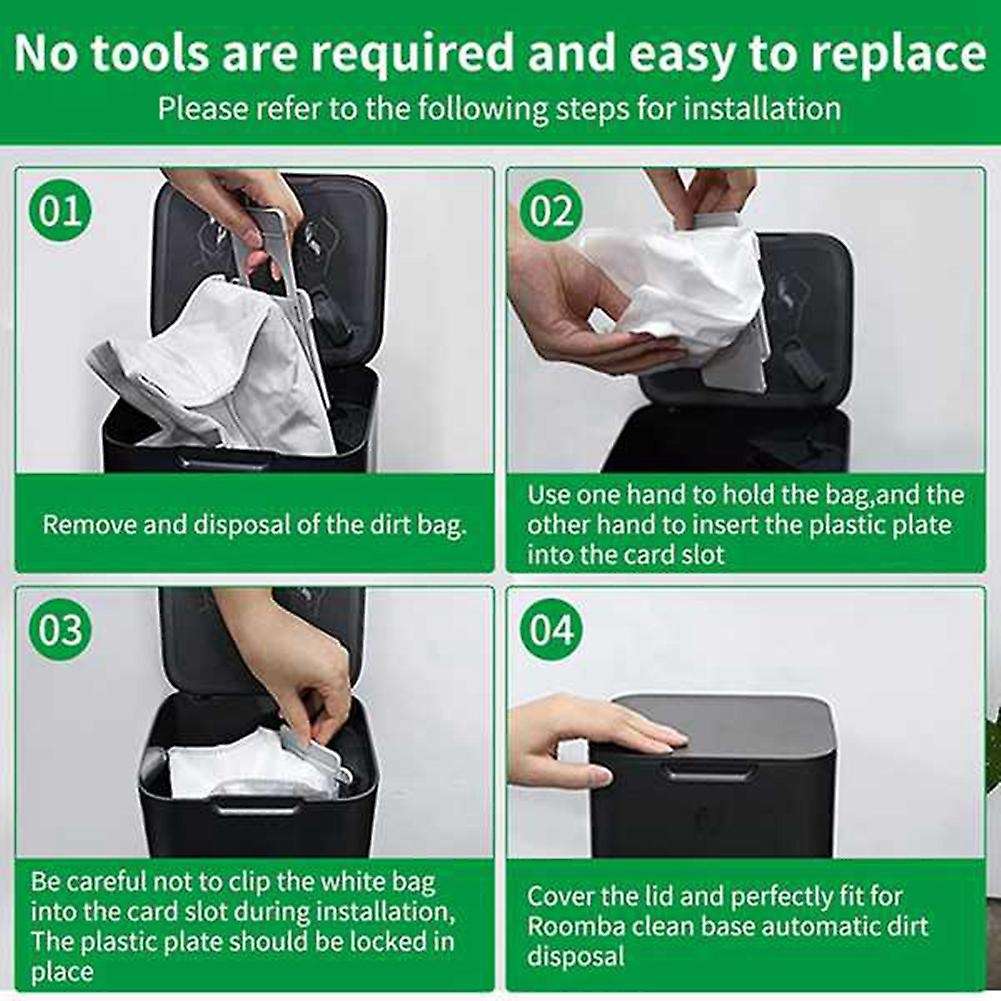 No tools are required and easy to replace
Please refer to the following steps for installation

01

Remove and disposal of the dirt bag.

02

Use one hand to hold the bag,and the other hand to insert the plastic plate into the card slot

03

Be careful not to clip the white bag into the card slot during installation, The plastic plate should be locked in place

04

Cover the lid and perfectly fit for Roomba clean base automatic dirt disposal