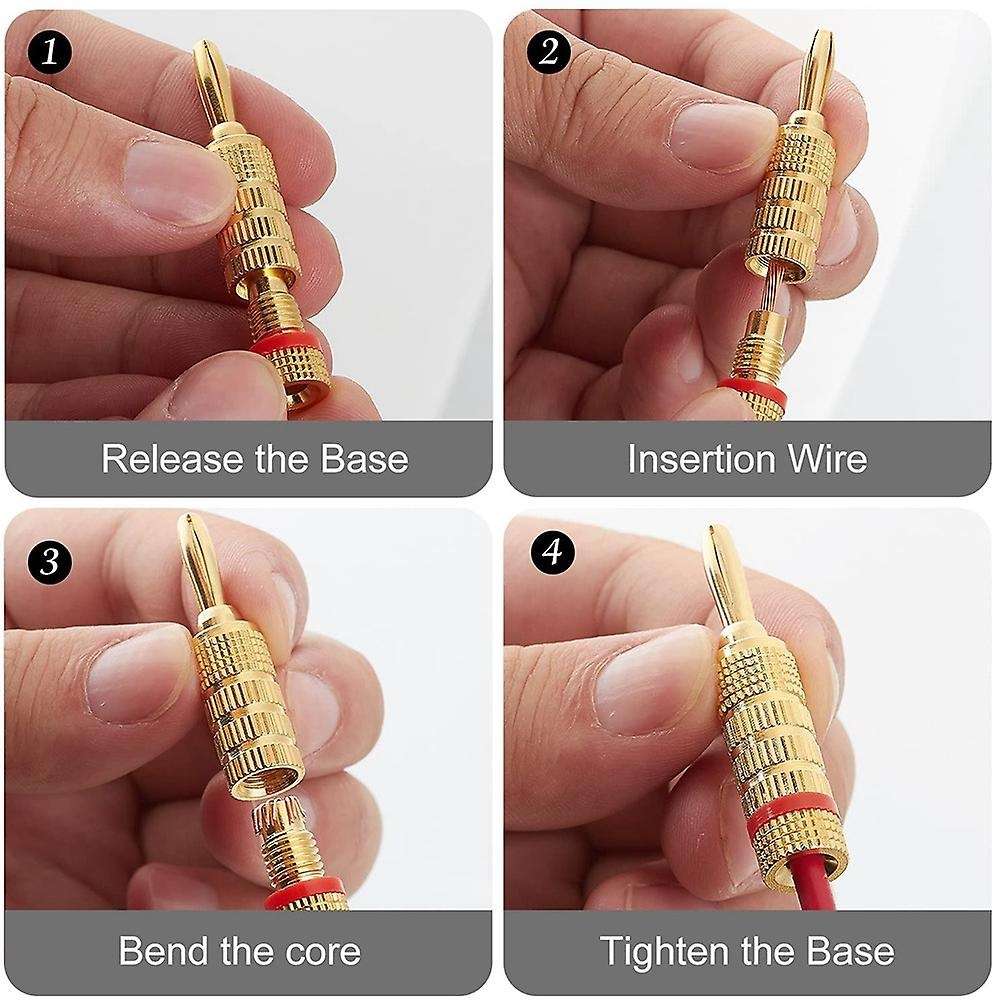 1
Release the Base

2
Insertion Wire

3
Bend the core

4
Tighten the Base