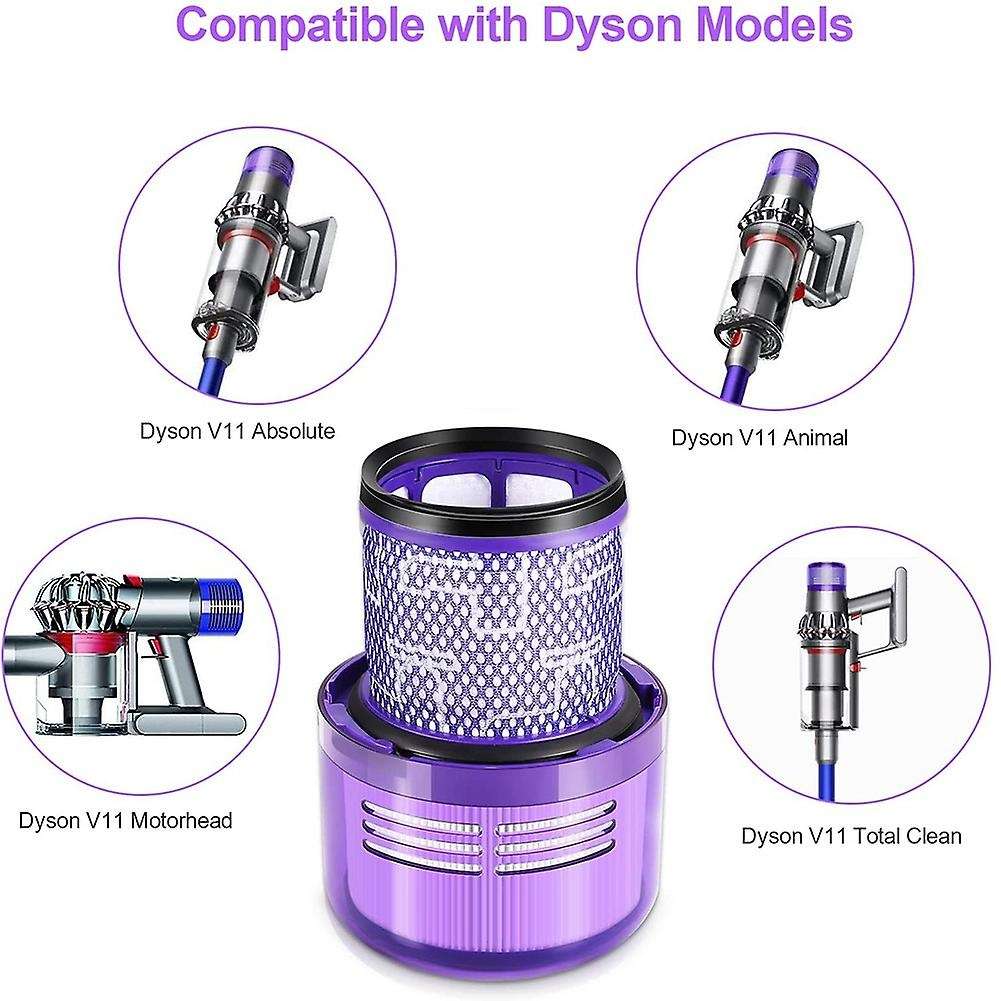 Compatible with Dyson Models

Dyson V11 Absolute

Dyson V11 Animal

Dyson V11 Motorhead

Dyson V11 Total Clean