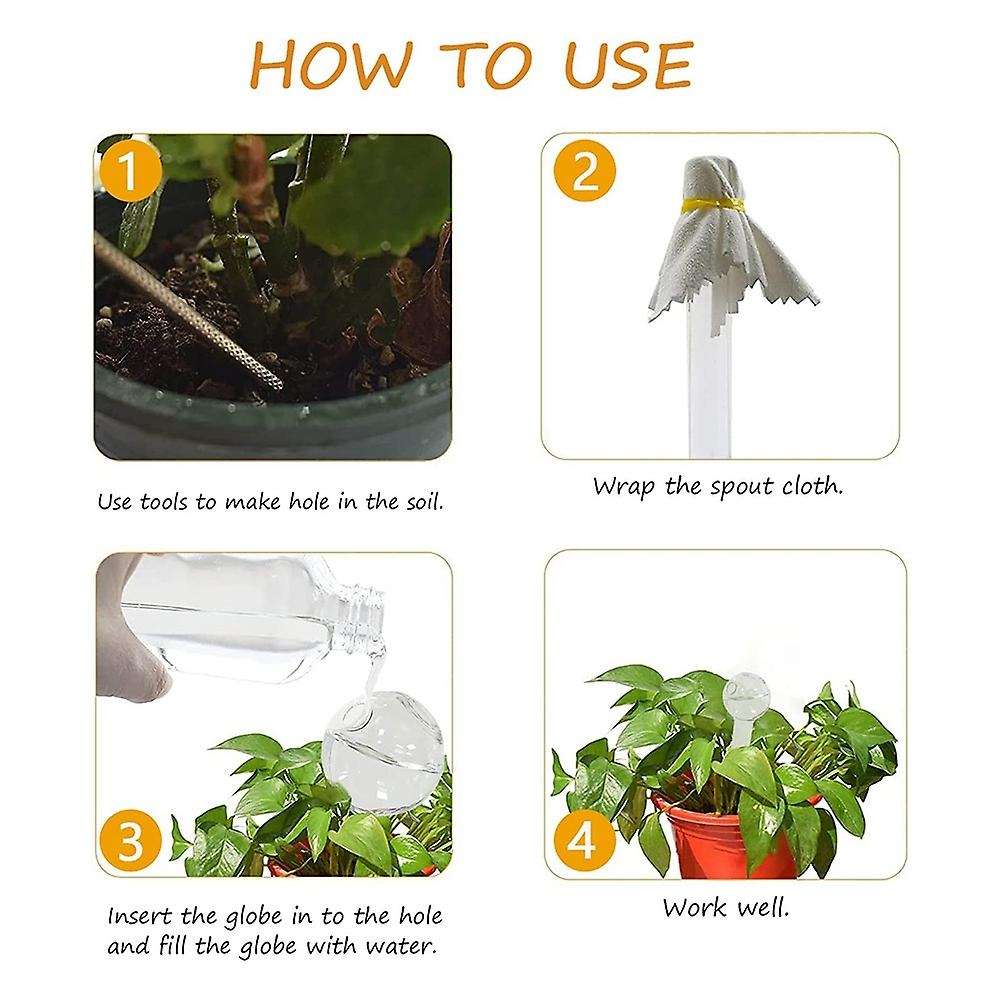 HOW TO USE

1

Use tools to make hole in the soil.

2

Wrap the spout cloth.

3

Insert the globe in to the hole and fill the globe with water.

4

Work well.