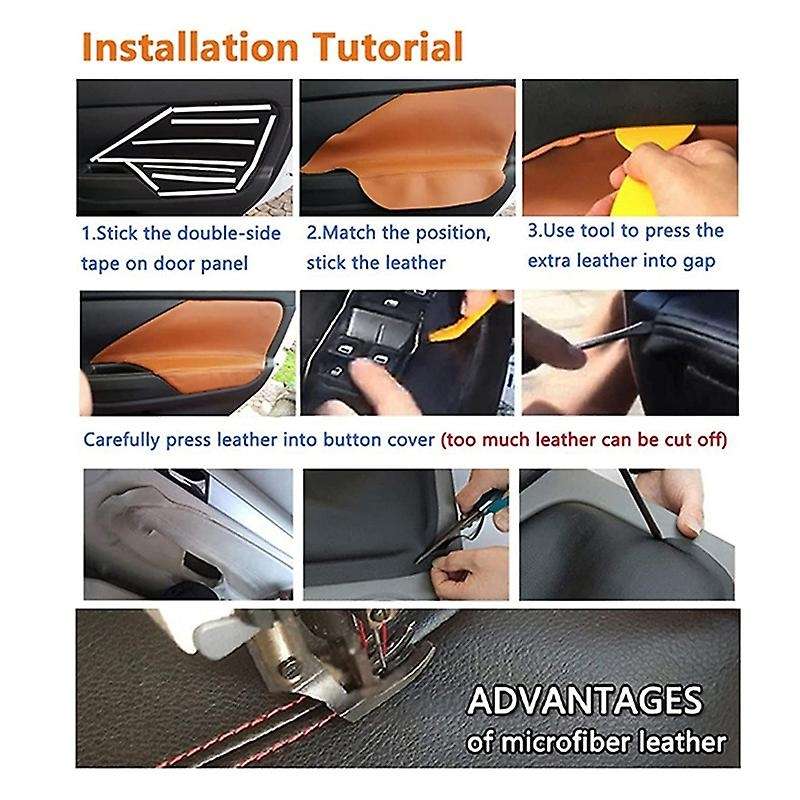 Installation Tutorial

1.Stick the double-side tape on door panel

2.Match the position, stick the leather

3.Use tool to press the extra leather into gap

Carefully press leather into button cover (too much leather can be cut off)

ADVANTAGES of microfiber leather