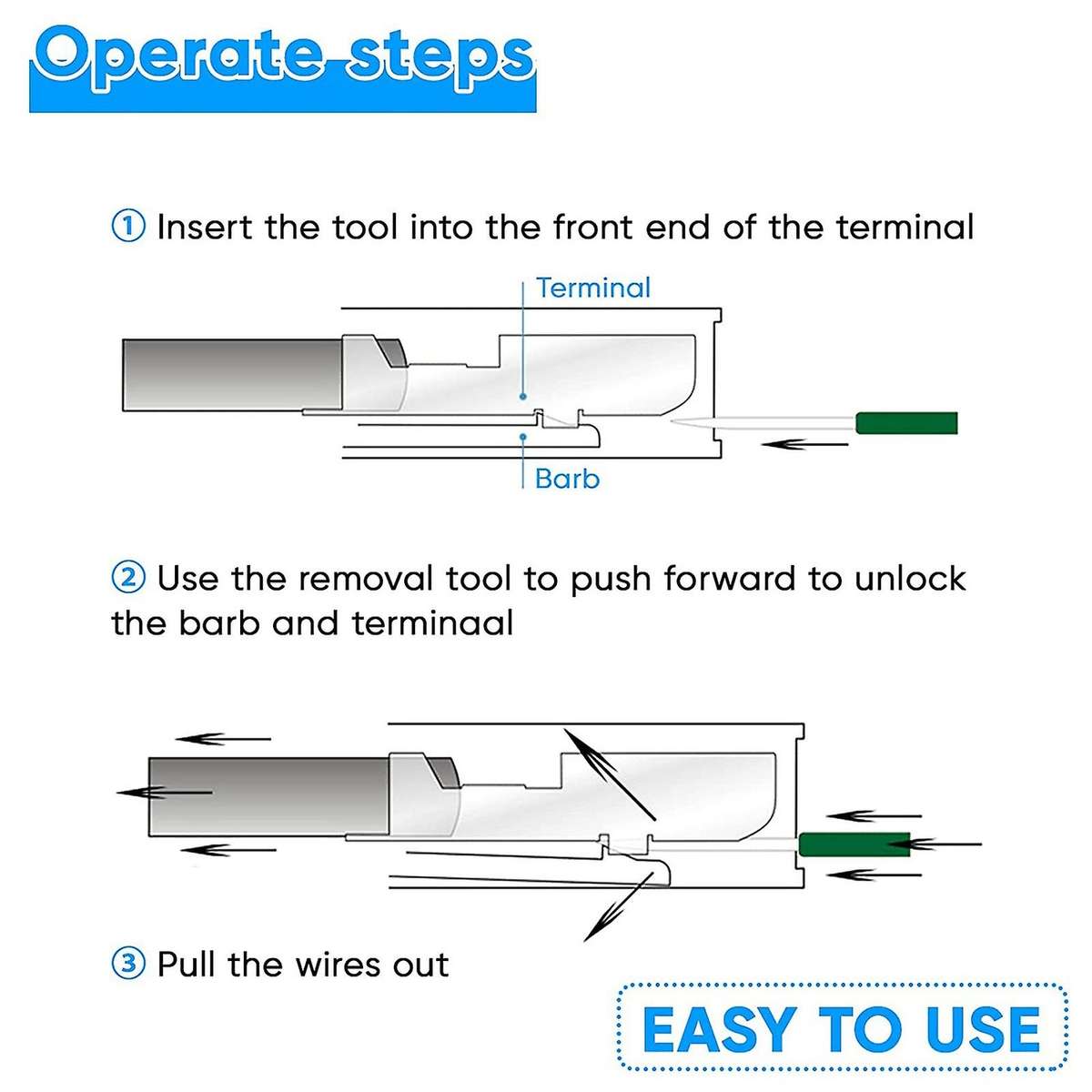 Operate steps

① Insert the tool into the front end of the terminal

Terminal

Barb

② Use the removal tool to push forward to unlock the barb and terminaal

③ Pull the wires out

EASY TO USE