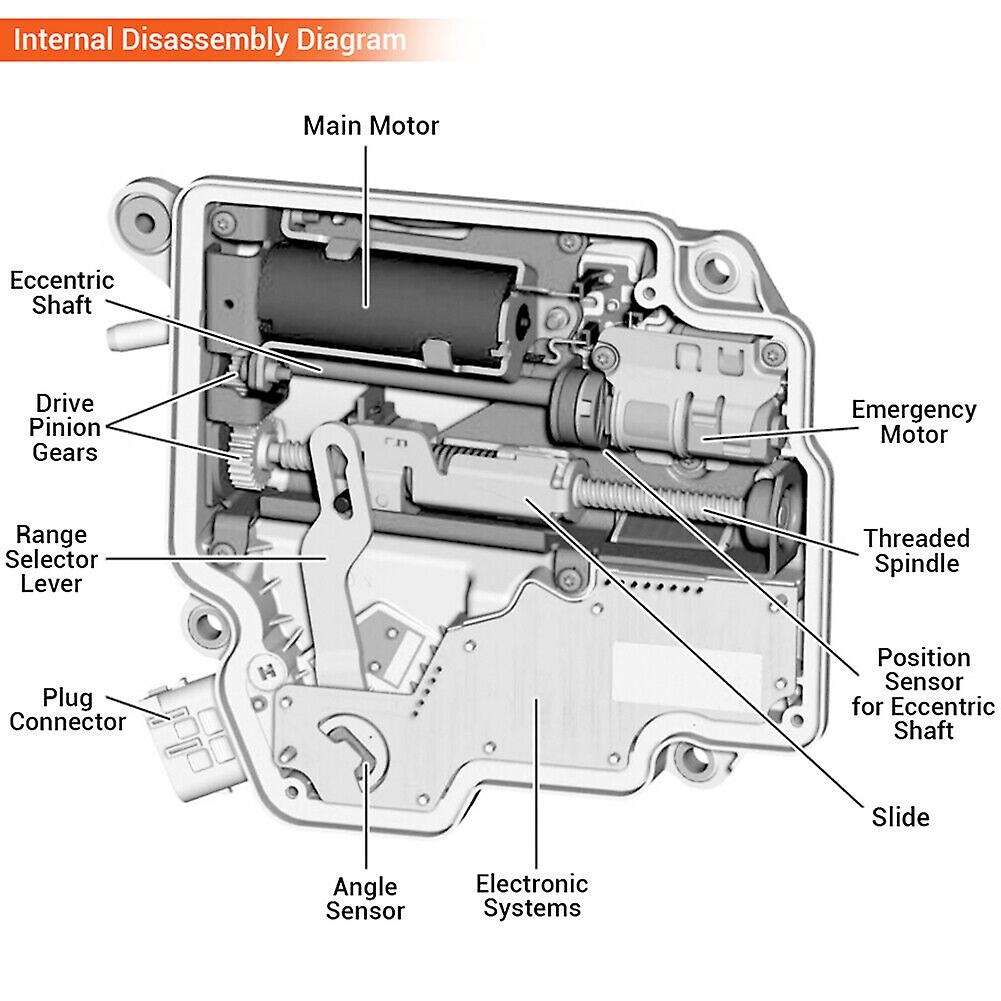 Internal Disassembly Diagram

Main Motor

Eccentric Shaft

Drive Pinion Gears

Range Selector Lever

Plug Connector

Emergency Motor

Threaded Spindle

Position Sensor for Eccentric Shaft

Slide

Angle Sensor

Electronic Systems