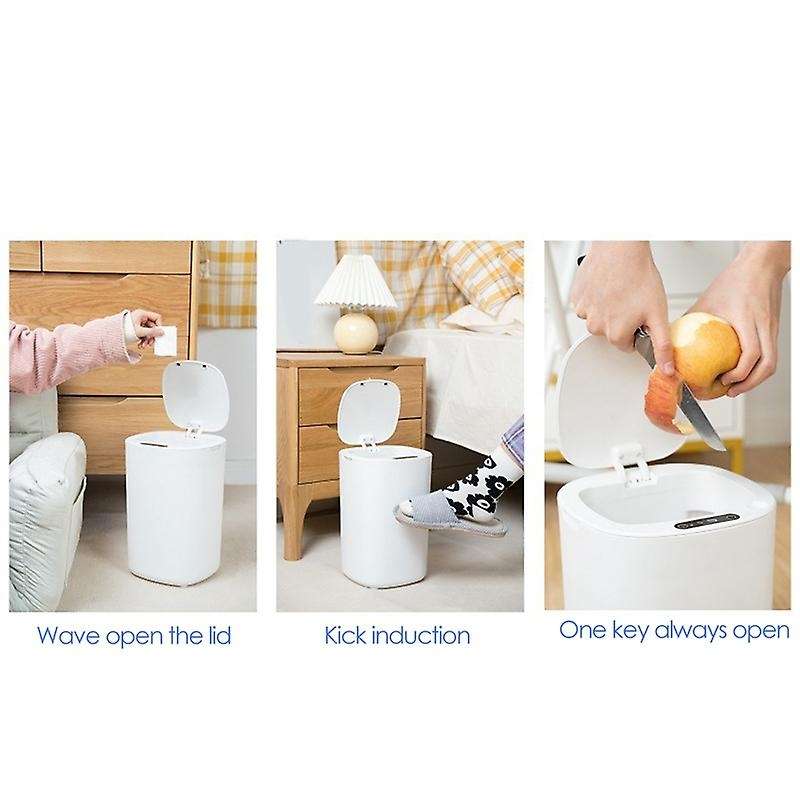 Wave open the lid

Kick induction

One key always open