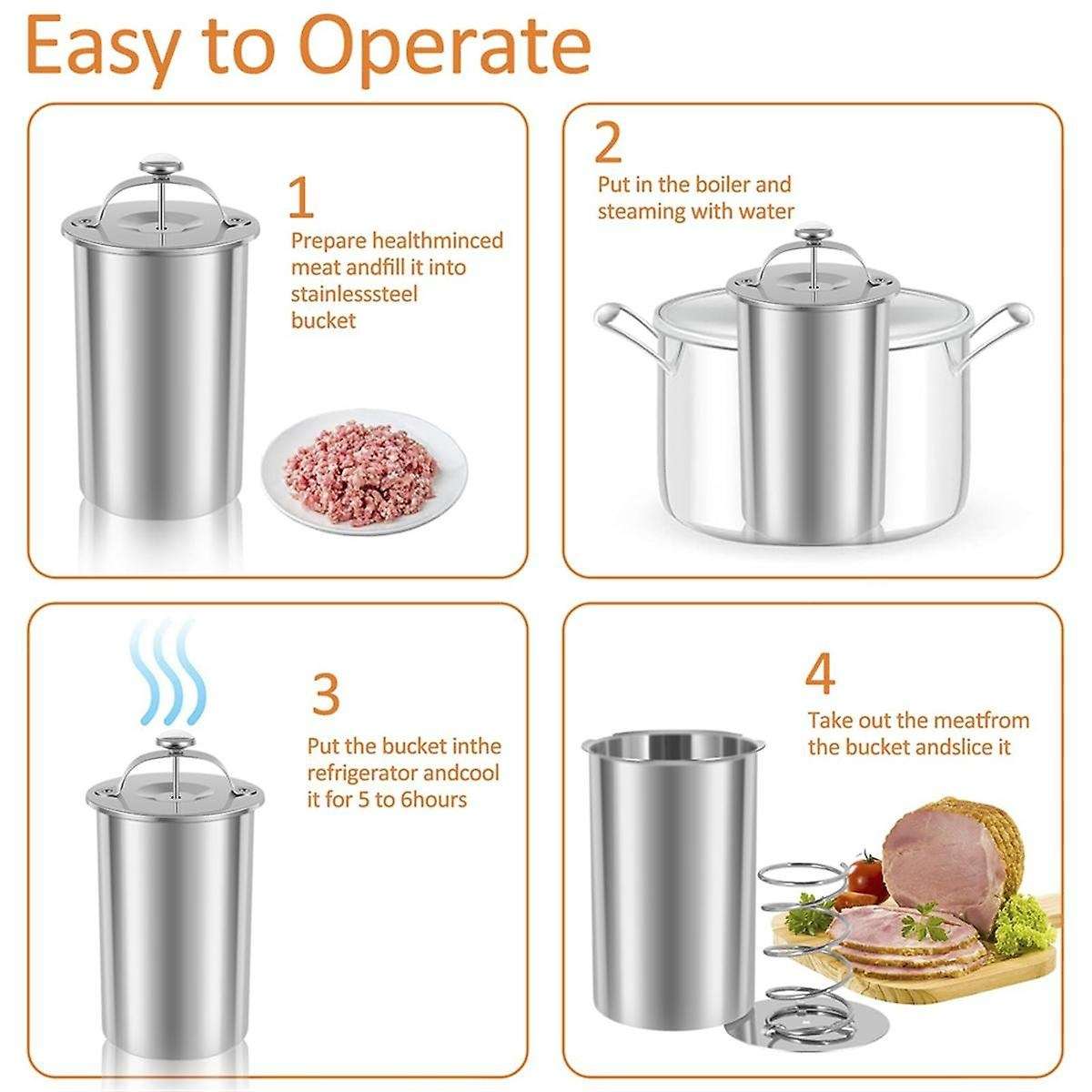 Easy to Operate

1

Prepare healthminced meat andfill it into stainlesssteel bucket

2

Put in the boiler and steaming with water

3

Put the bucket inthe refrigerator andcool it for 5 to 6hours

4

Take out the meatfrom the bucket andslice it