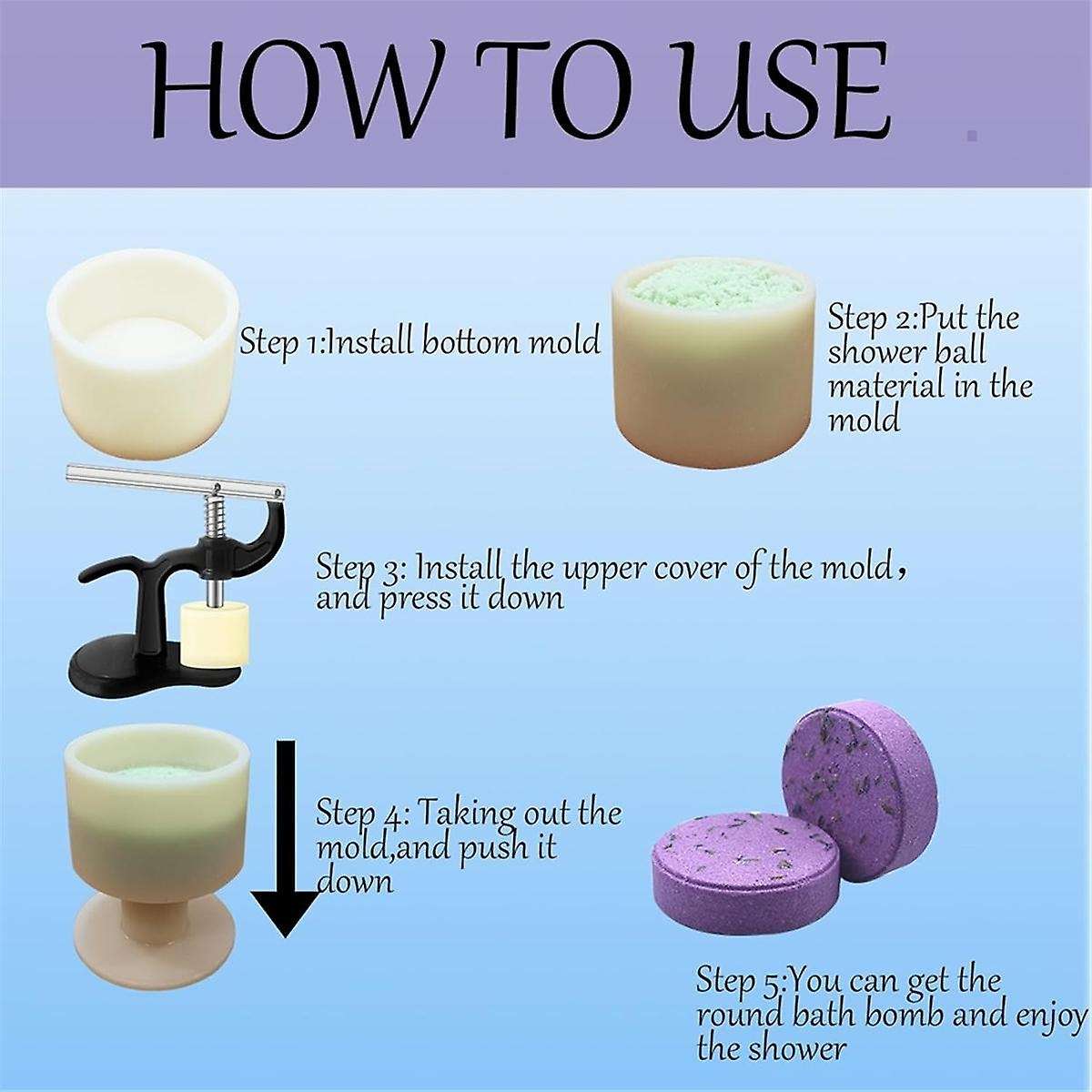 HOW TO USE

Step 1:Install bottom mold

Step 2:Put the shower ball material in the mold

Step 3: Install the upper cover of the mold， and press it down

Step 4: Taking out the mold,and push it down

Step 5:You can get the round bath bomb and enjoy the shower