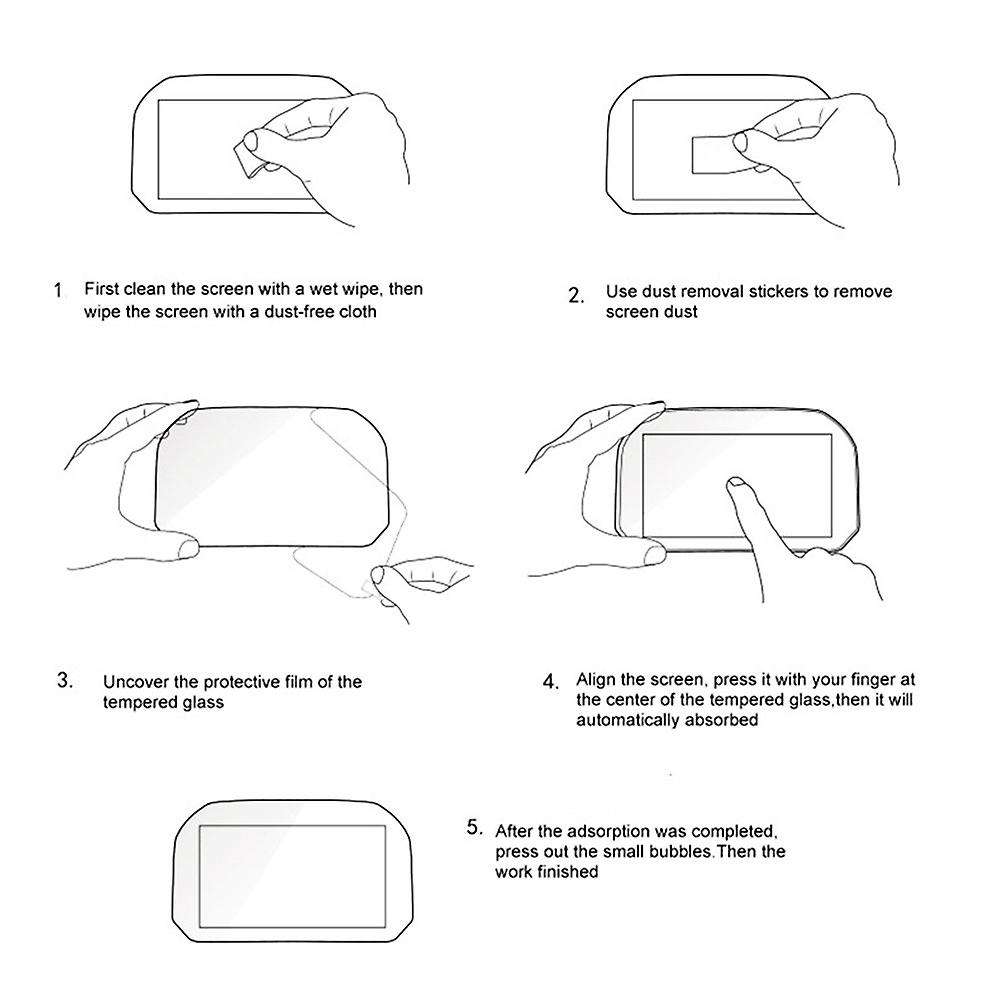 1 First clean the screen with a wet wipe, then wipe the screen with a dust-free cloth

2. Use dust removal stickers to remove screen dust

3. Uncover the protective film of the tempered glass

4. Align the screen, press it with your finger at the center of the tempered glass,then it will automatically absorbed

5. After the adsorption was completed, press out the small bubbles.Then the work finished