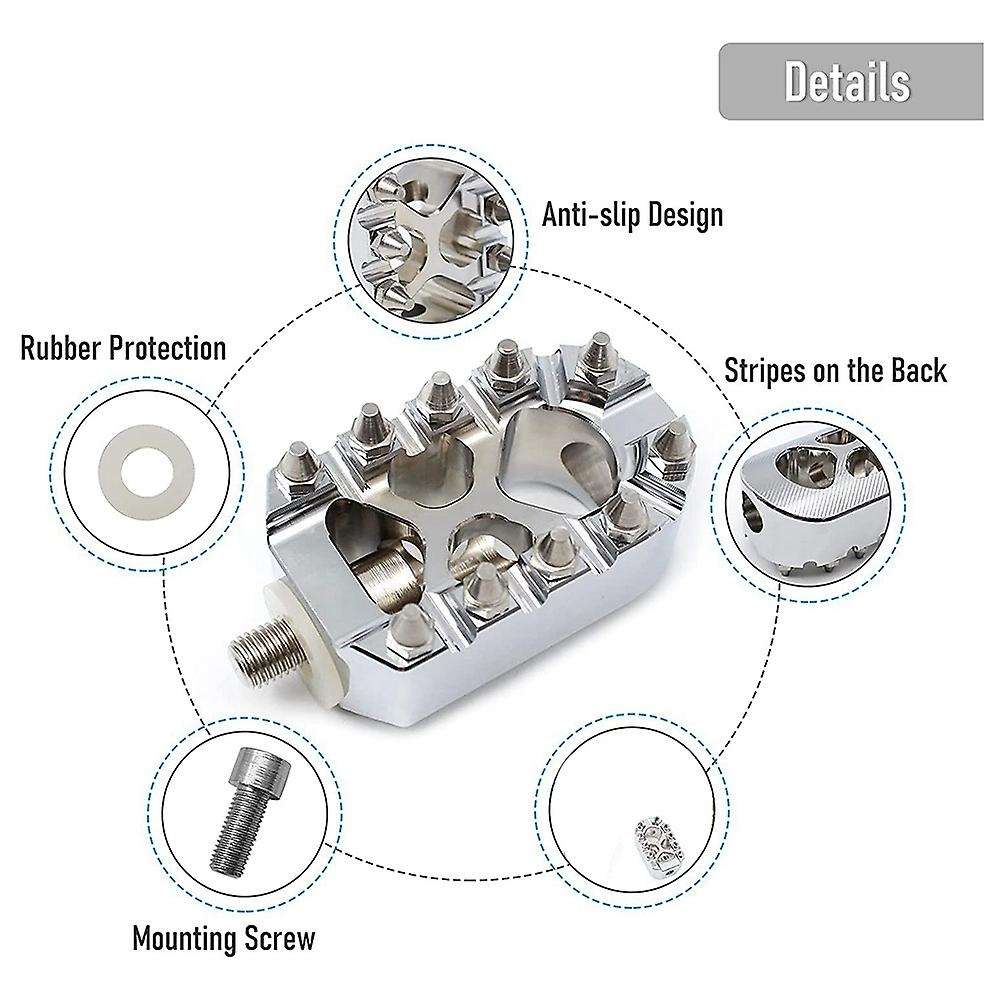 Details

Anti-slip Design

Rubber Protection

Stripes on the Back

Mounting Screw