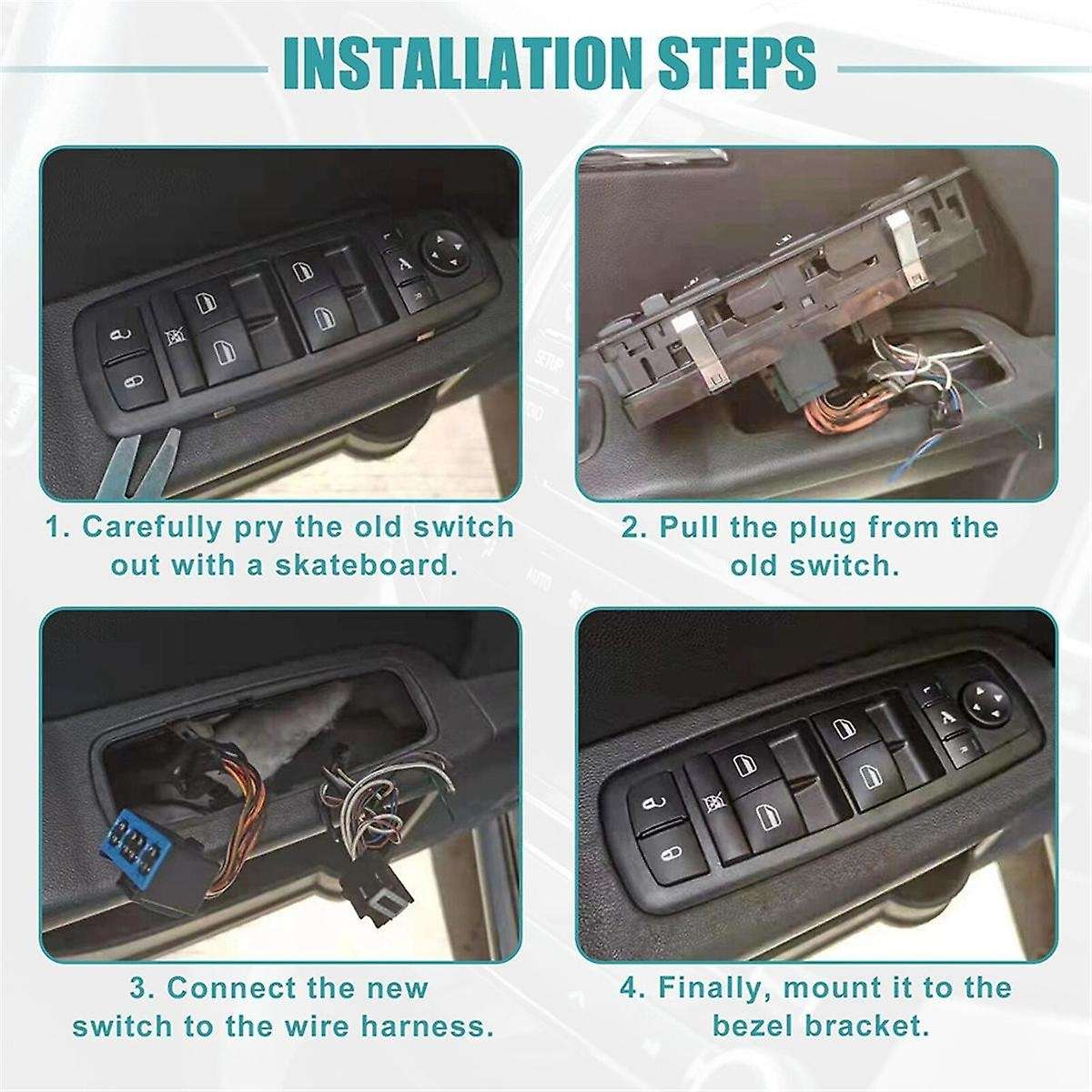 INSTALLATION STEPS

1. Carefully pry the old switch out with a skateboard.

2. Pull the plug from the old switch.

3. Connect the new switch to the wire harness.

4. Finally, mount it to the bezel bracket.