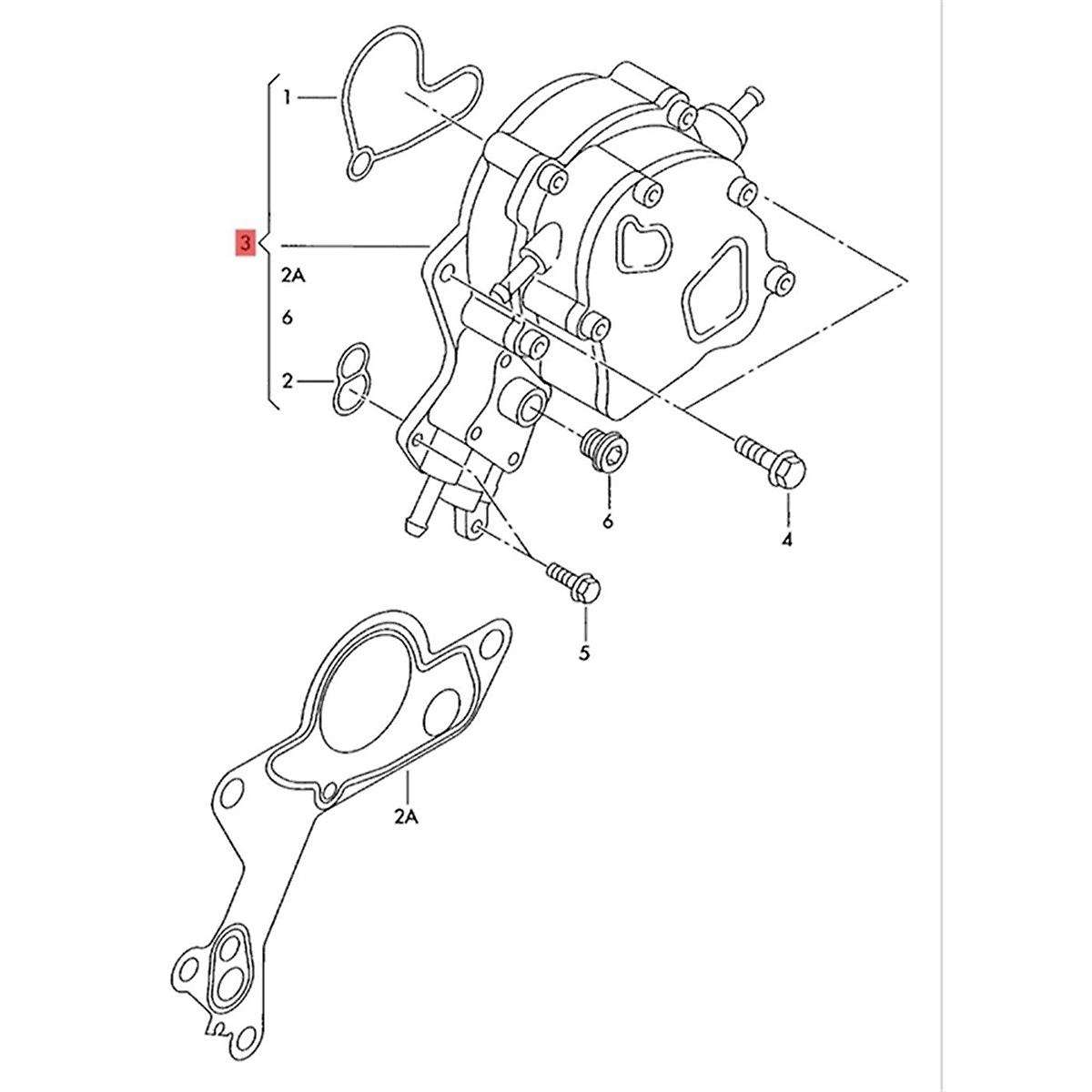 1
3
2A
6
2
6
4
5
2A