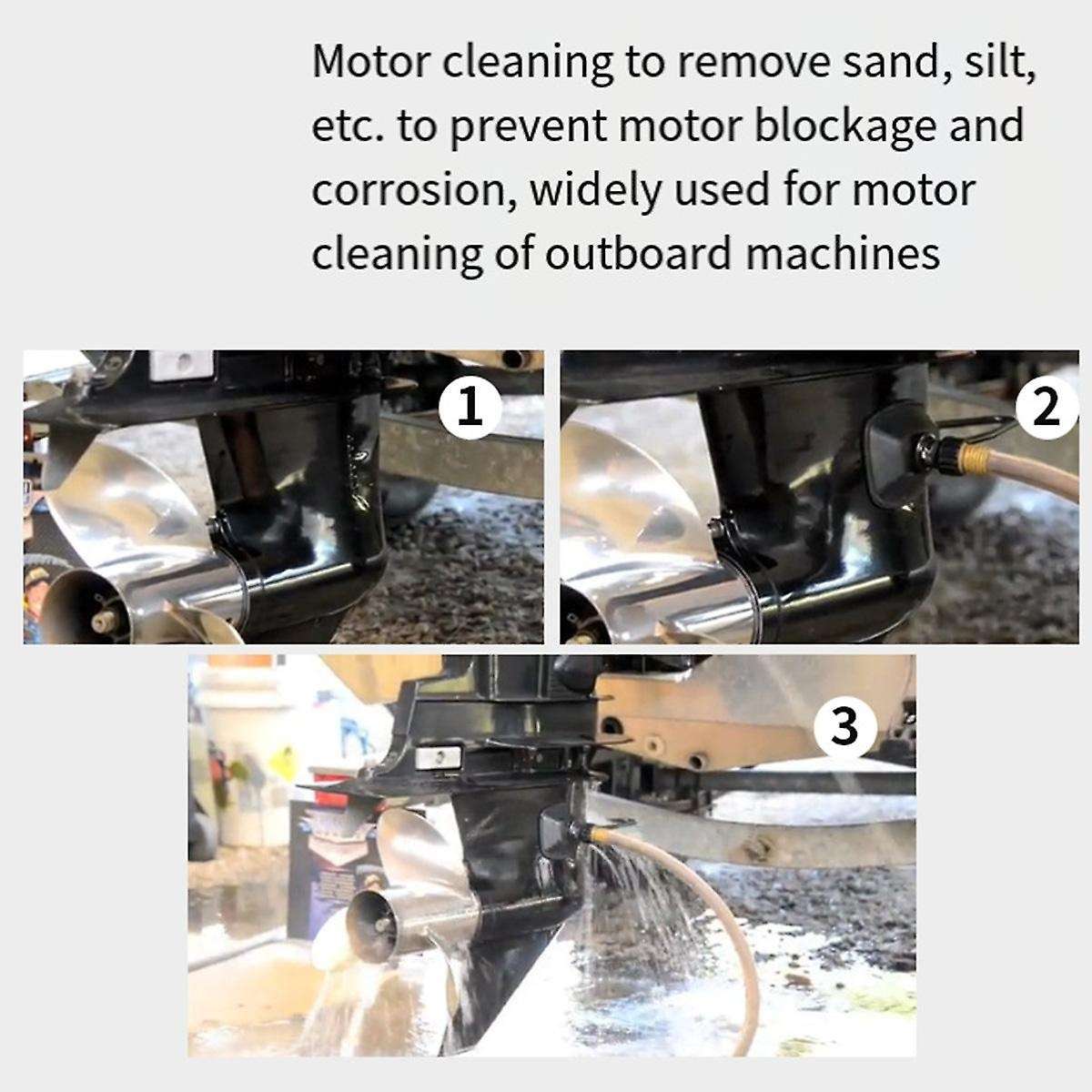 Motor cleaning to remove sand, silt, etc. to prevent motor blockage and corrosion, widely used for motor cleaning of outboard machines

1

2

3