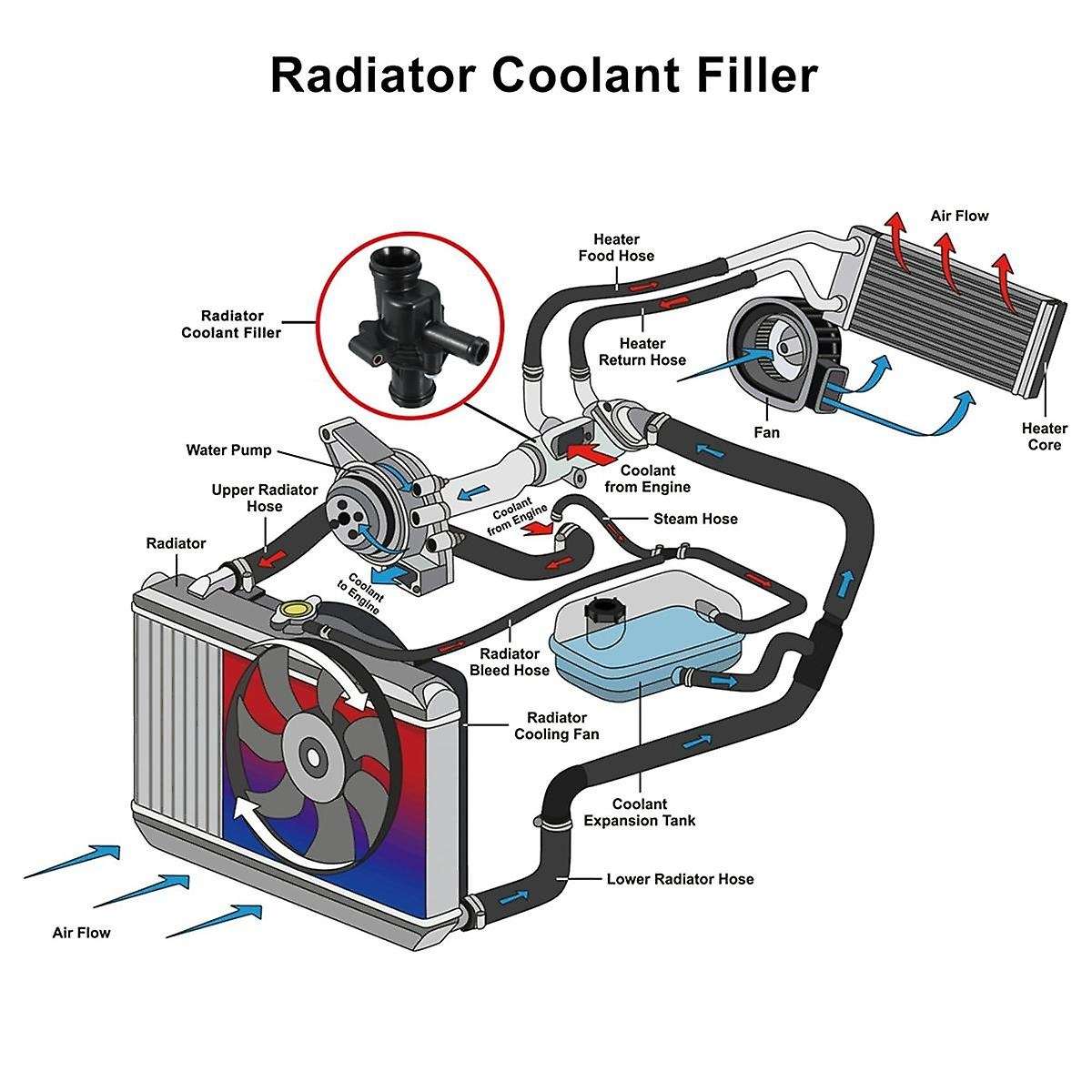 Radiator Coolant Filler

Air Flow

Heater Food Hose

Radiator Coolant Filler

Heater Return Hose

Fan

Heater Core

Water Pump

Coolant from Engine

Upper Radiator Hose

Coolant from Engine

Steam Hose

Radiator

Coolant to Engine

Radiator Bleed Hose

Radiator Cooling Fan

Coolant Expansion Tank

Lower Radiator Hose

Air Flow