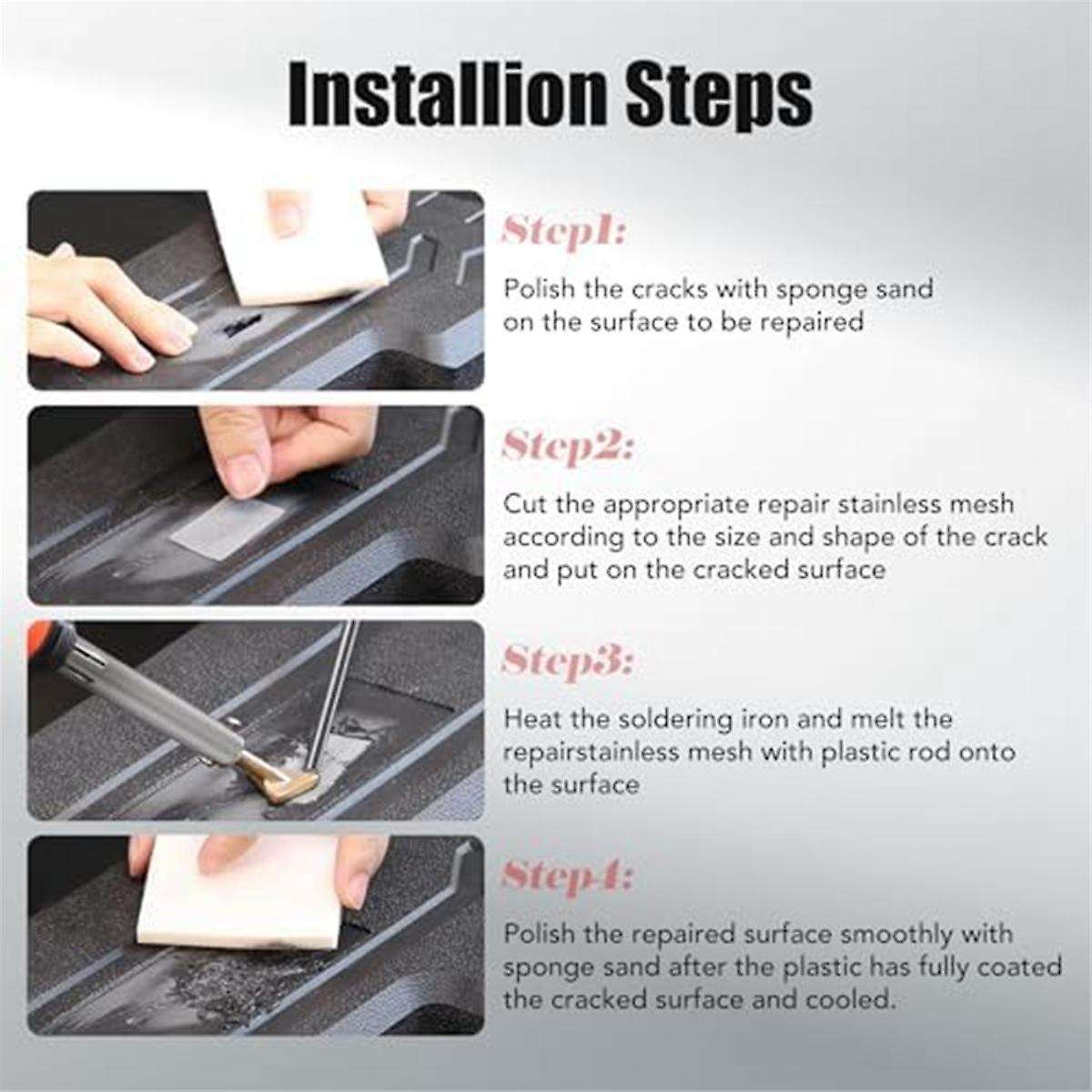 Installion Steps

Step1:

Polish the cracks with sponge sand on the surface to be repaired

Step2:

Cut the appropriate repair stainless mesh according to the size and shape of the crack and put on the cracked surface

Step3:

Heat the soldering iron and melt the repairstainless mesh with plastic rod onto the surface

Step4:

Polish the repaired surface smoothly with sponge sand after the plastic has fully coated the cracked surface and cooled.