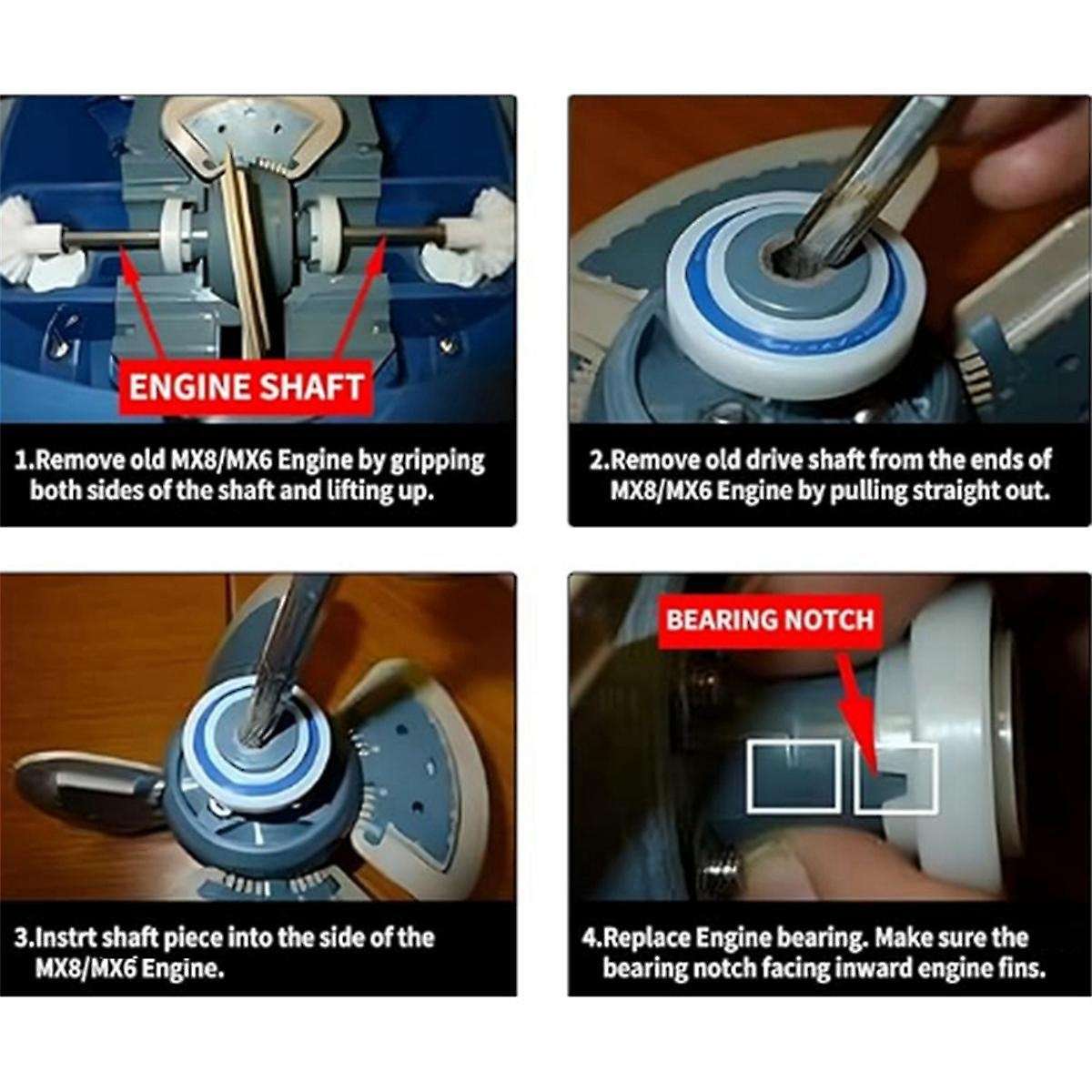 ENGINE SHAFT

1.Remove old MX8/MX6 Engine by gripping both sides of the shaft and lifting up.

2.Remove old drive shaft from the ends of MX8/MX6 Engine by pulling straight out.

3.Instrt shaft piece into the side of the MX8/MX6 Engine.

BEARING NOTCH

4.Replace Engine bearing. Make sure the bearing notch facing inward engine fins.