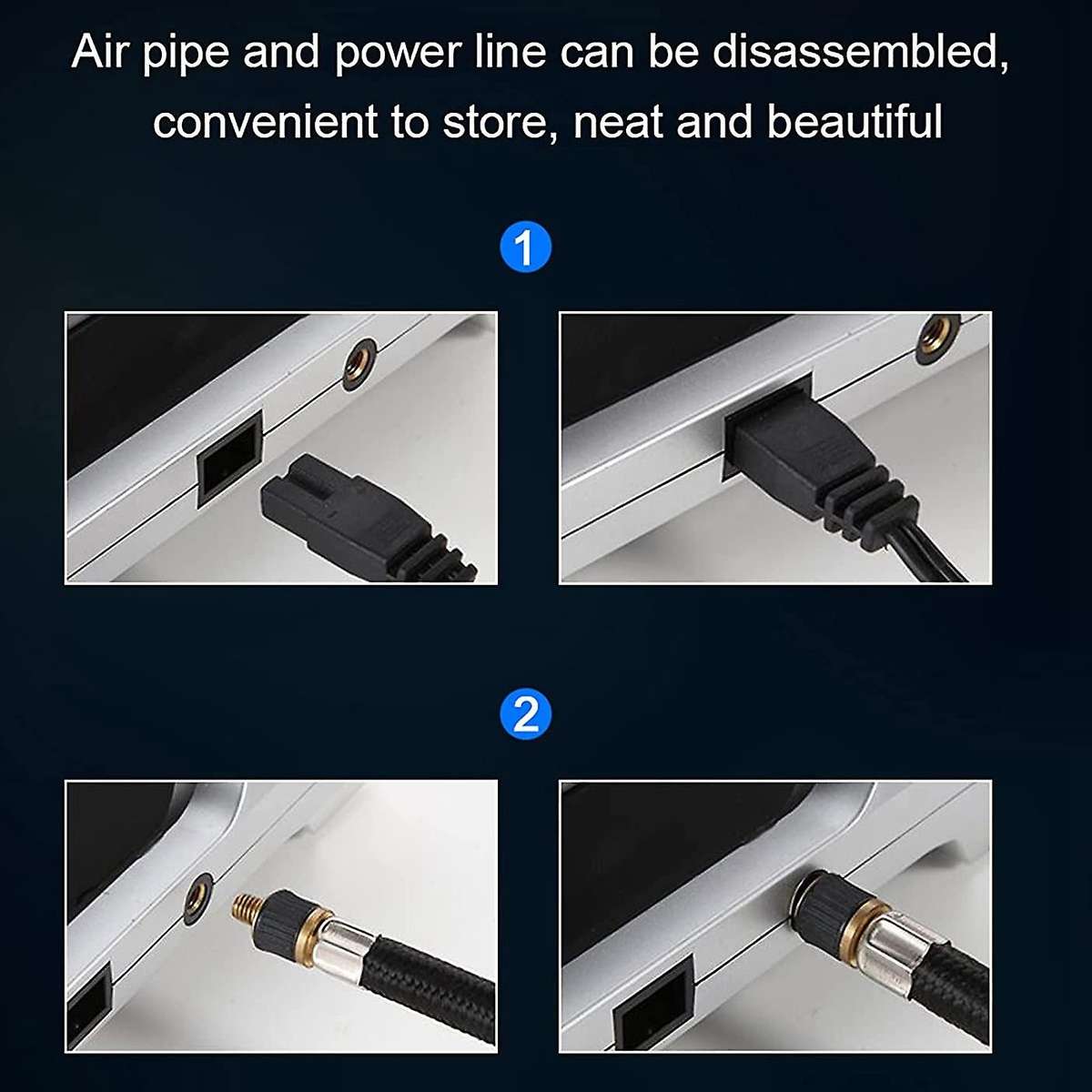 Air pipe and power line can be disassembled, convenient to store, neat and beautiful

1

2