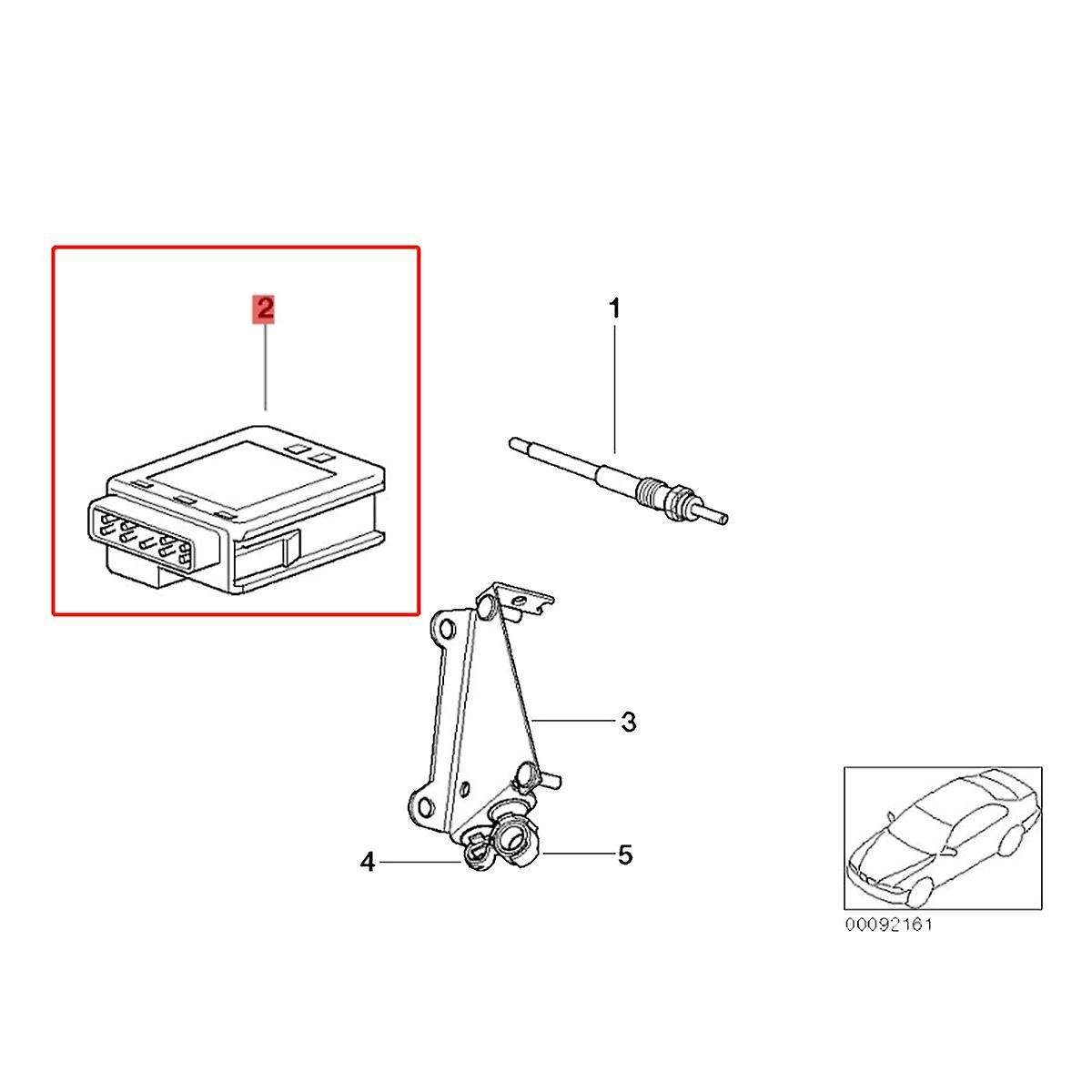 2

1

3

4

5

00092161