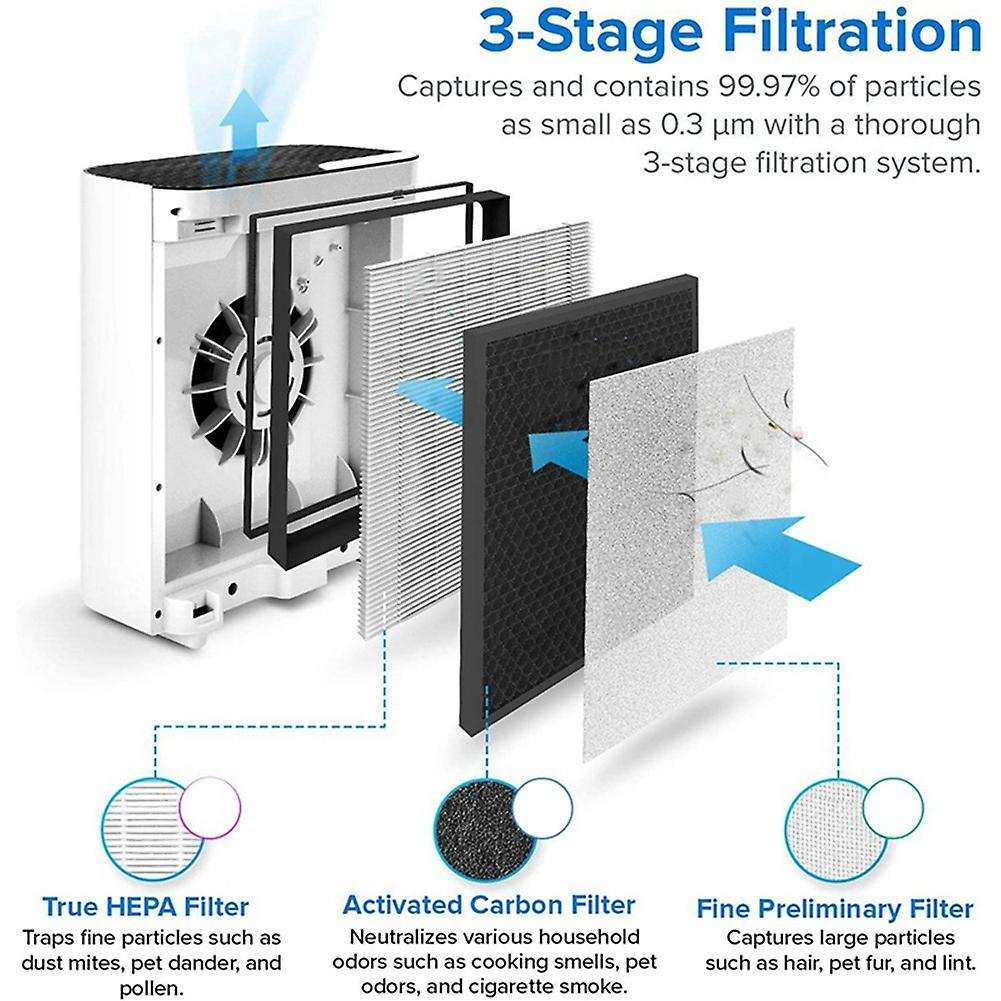 3-Stage Filtration

Captures and contains 99.97% of particles as small as 0.3 µm with a thorough 3-stage filtration system.

True HEPA Filter
Traps fine particles such as dust mites, pet dander, and pollen.

Activated Carbon Filter
Neutralizes various household odors such as cooking smells, pet odors, and cigarette smoke.

Fine Preliminary Filter
Captures large particles such as hair, pet fur, and lint.