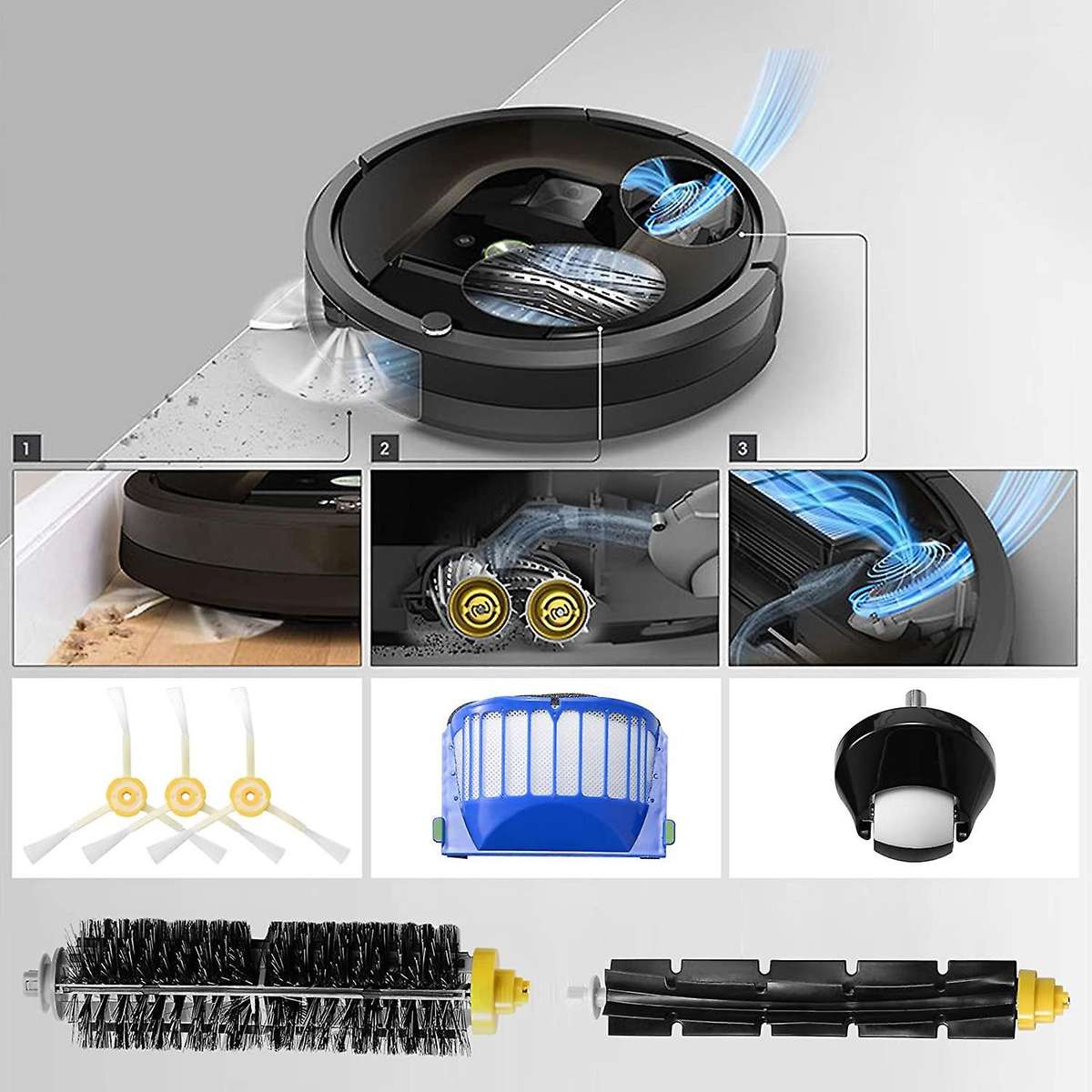 1
2
3