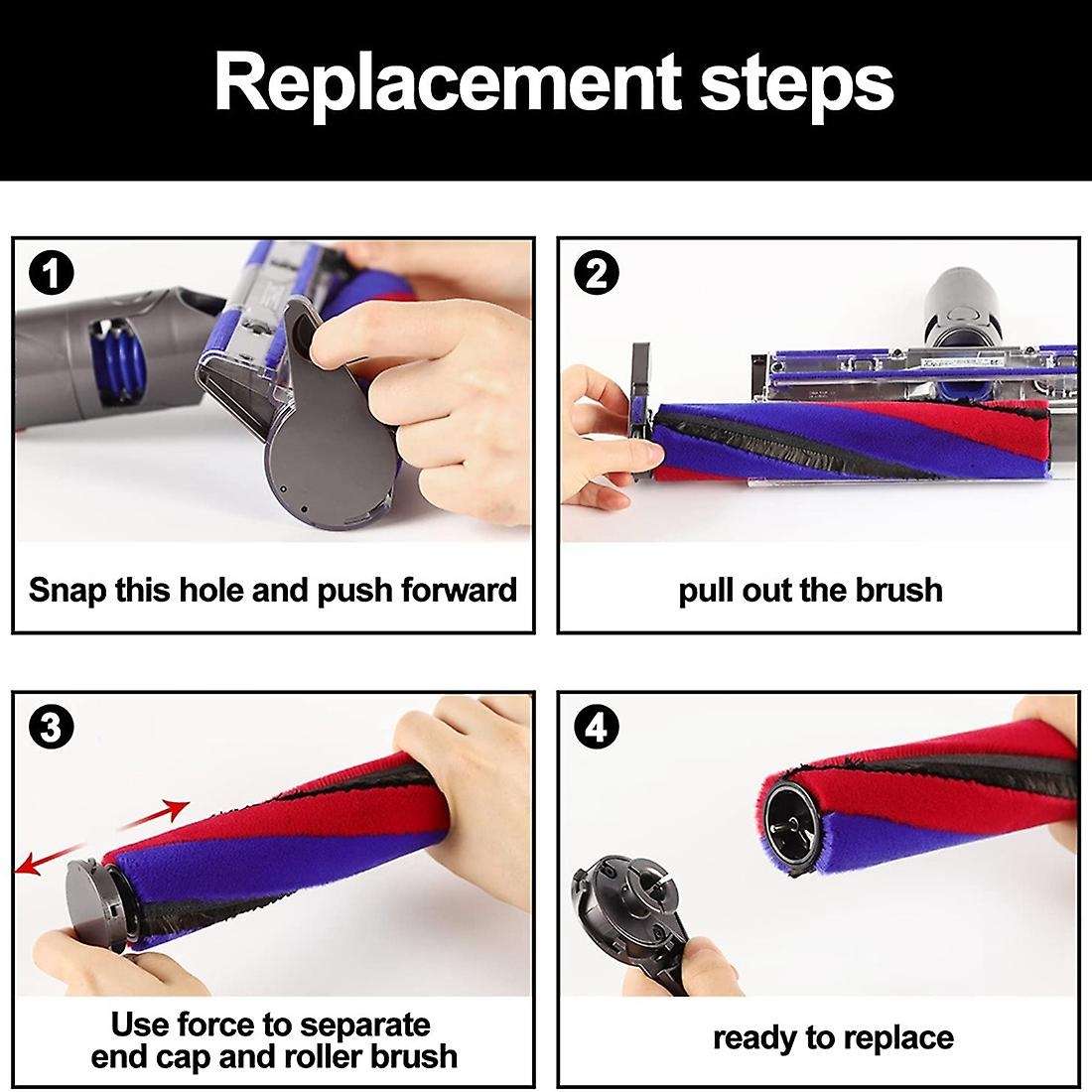 Replacement steps

1

Snap this hole and push forward

2

pull out the brush

3

Use force to separate end cap and roller brush

4

ready to replace