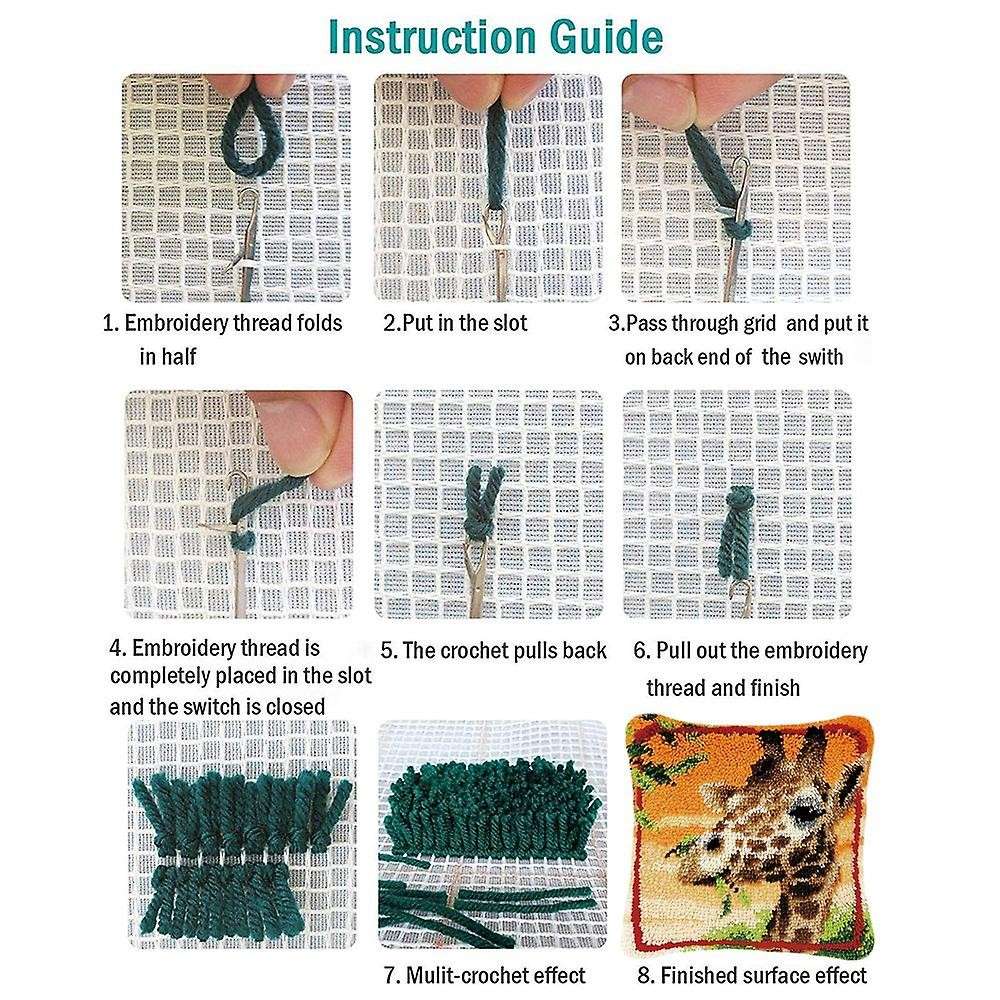 Instruction Guide

1. Embroidery thread folds in half

2.Put in the slot

3.Pass through grid and put it on back end of the swith

4. Embroidery thread is completely placed in the slot and the switch is closed

5. The crochet pulls back

6. Pull out the embroidery thread and finish

7. Mulit-crochet effect

8. Finished surface effect