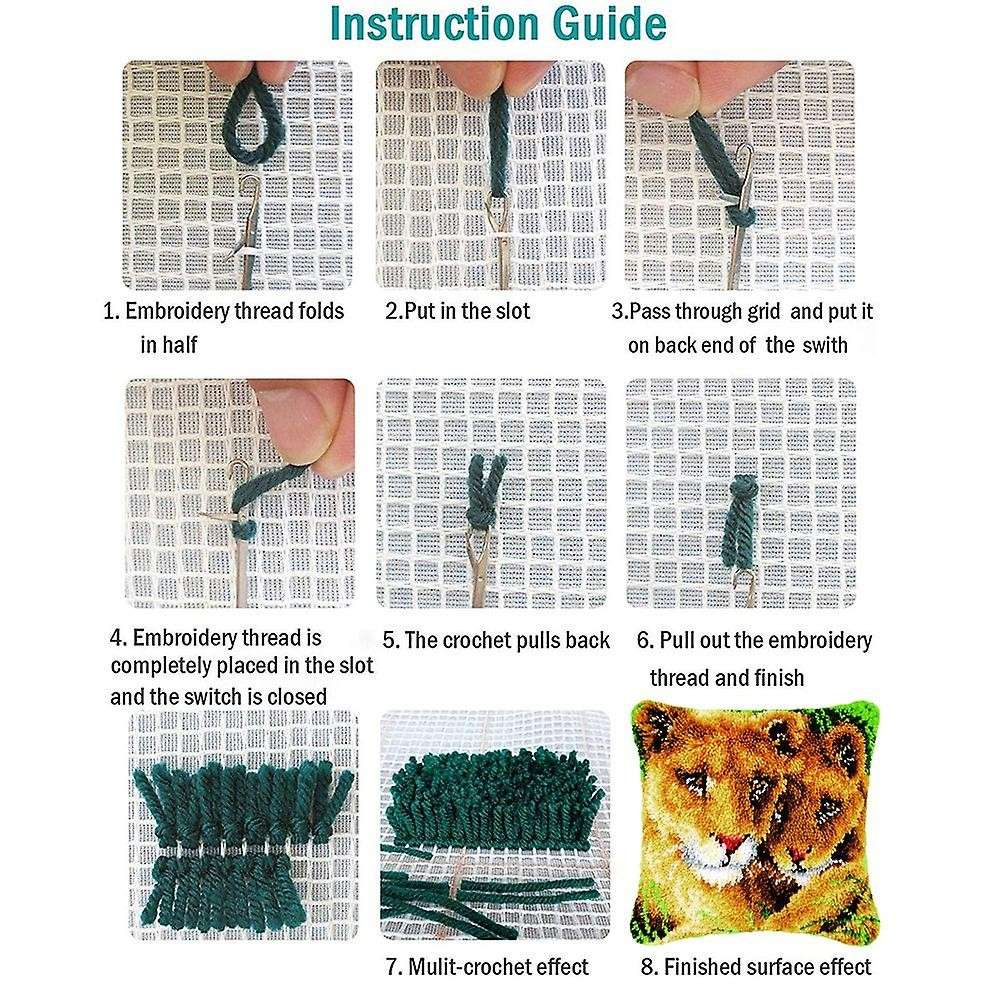 Instruction Guide

1. Embroidery thread folds in half

2.Put in the slot

3.Pass through grid and put it on back end of the swith

4. Embroidery thread is completely placed in the slot and the switch is closed

5. The crochet pulls back

6. Pull out the embroidery thread and finish

7. Mulit-crochet effect

8. Finished surface effect