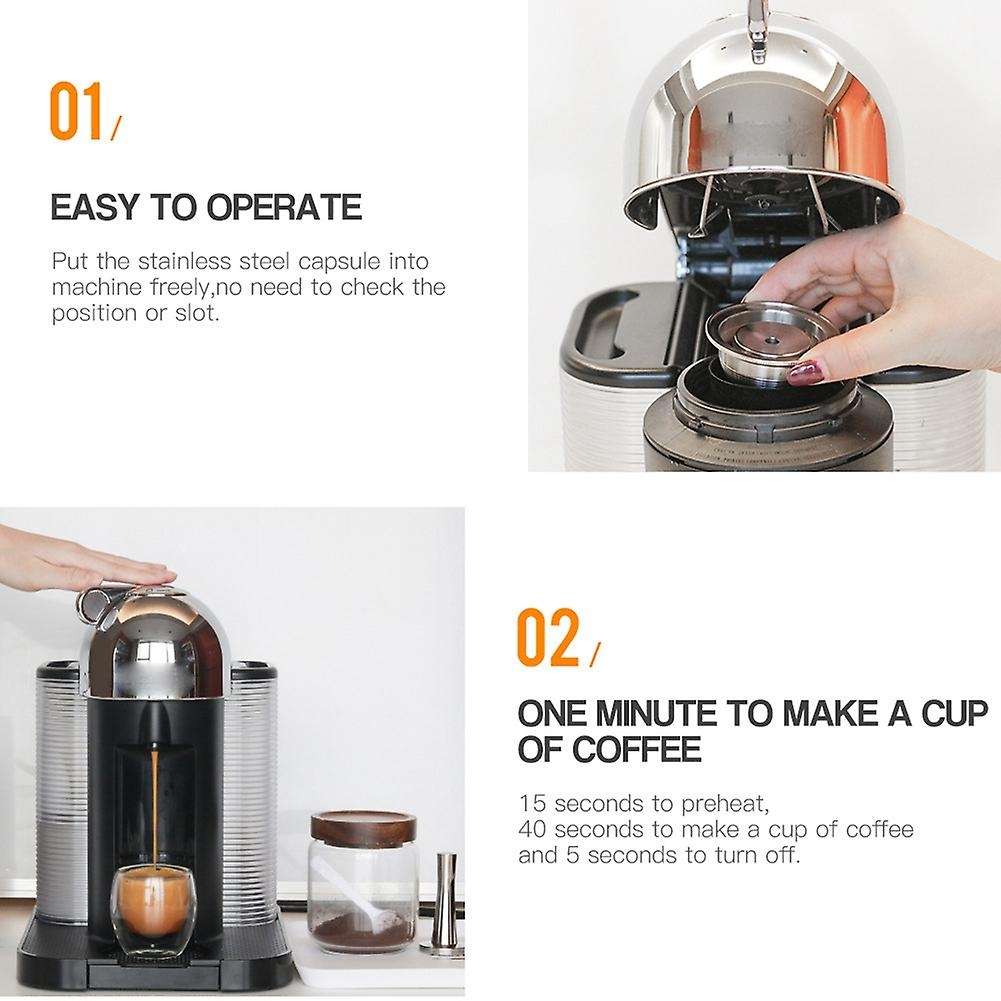 01/

EASY TO OPERATE

Put the stainless steel capsule into machine freely,no need to check the position or slot.

02/

ONE MINUTE TO MAKE A CUP OF COFFEE

15 seconds to preheat,
40 seconds to make a cup of coffee
and 5 seconds to turn off.