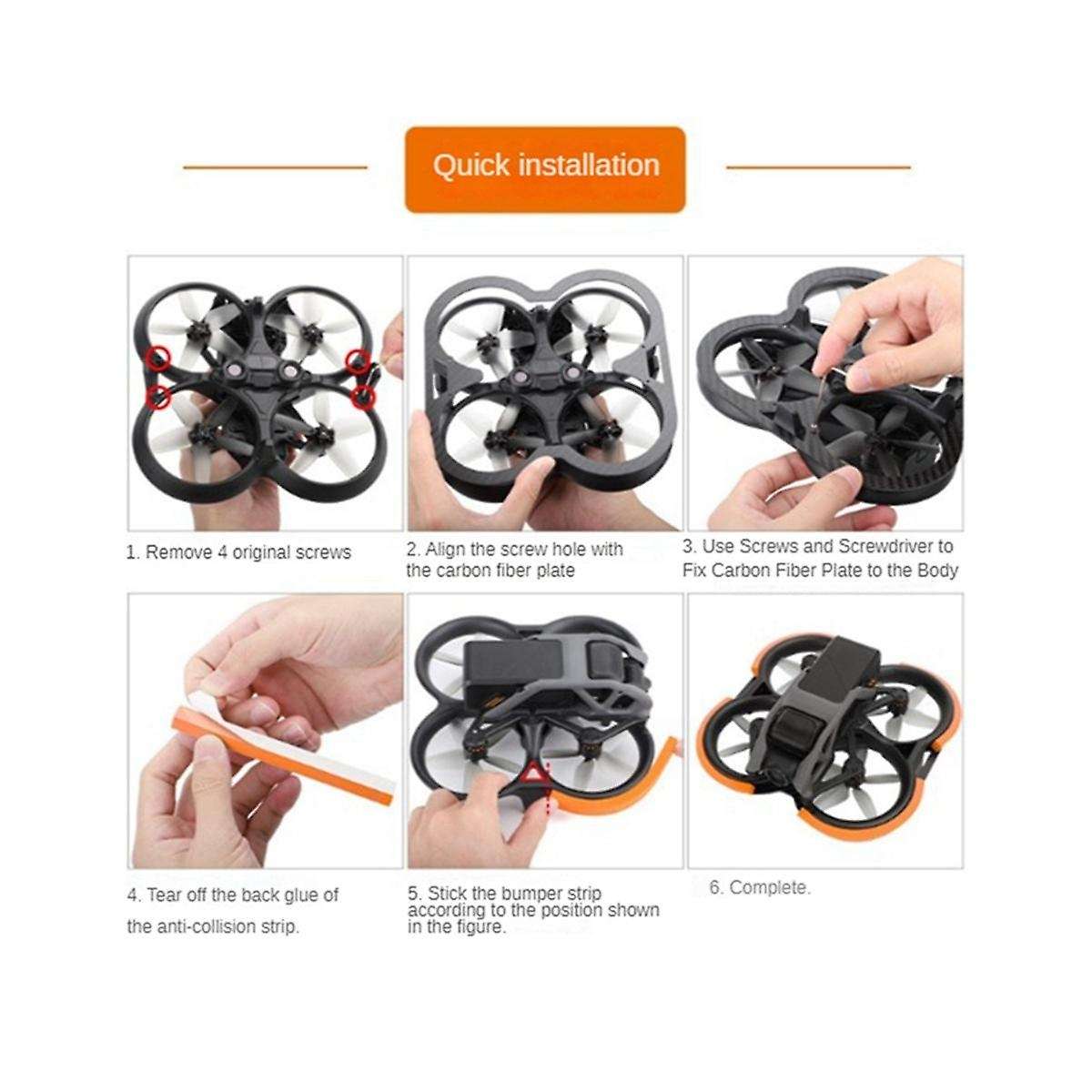 Quick installation

1. Remove 4 original screws

2. Align the screw hole with the carbon fiber plate

3. Use Screws and Screwdriver to Fix Carbon Fiber Plate to the Body

4. Tear off the back glue of the anti-collision strip.

5. Stick the bumper strip according to the position shown in the figure.

6. Complete.