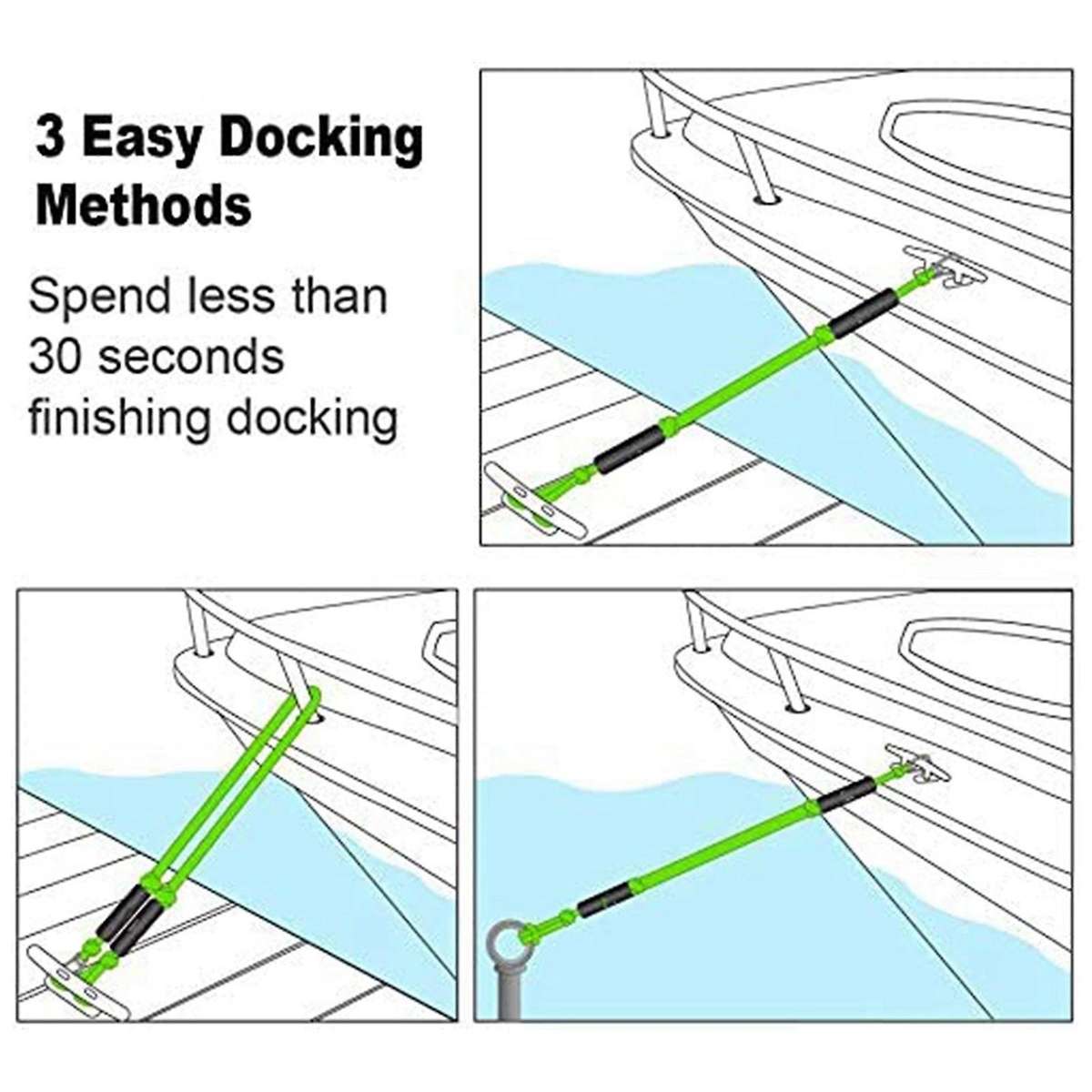 3 Easy Docking Methods

Spend less than 30 seconds finishing docking