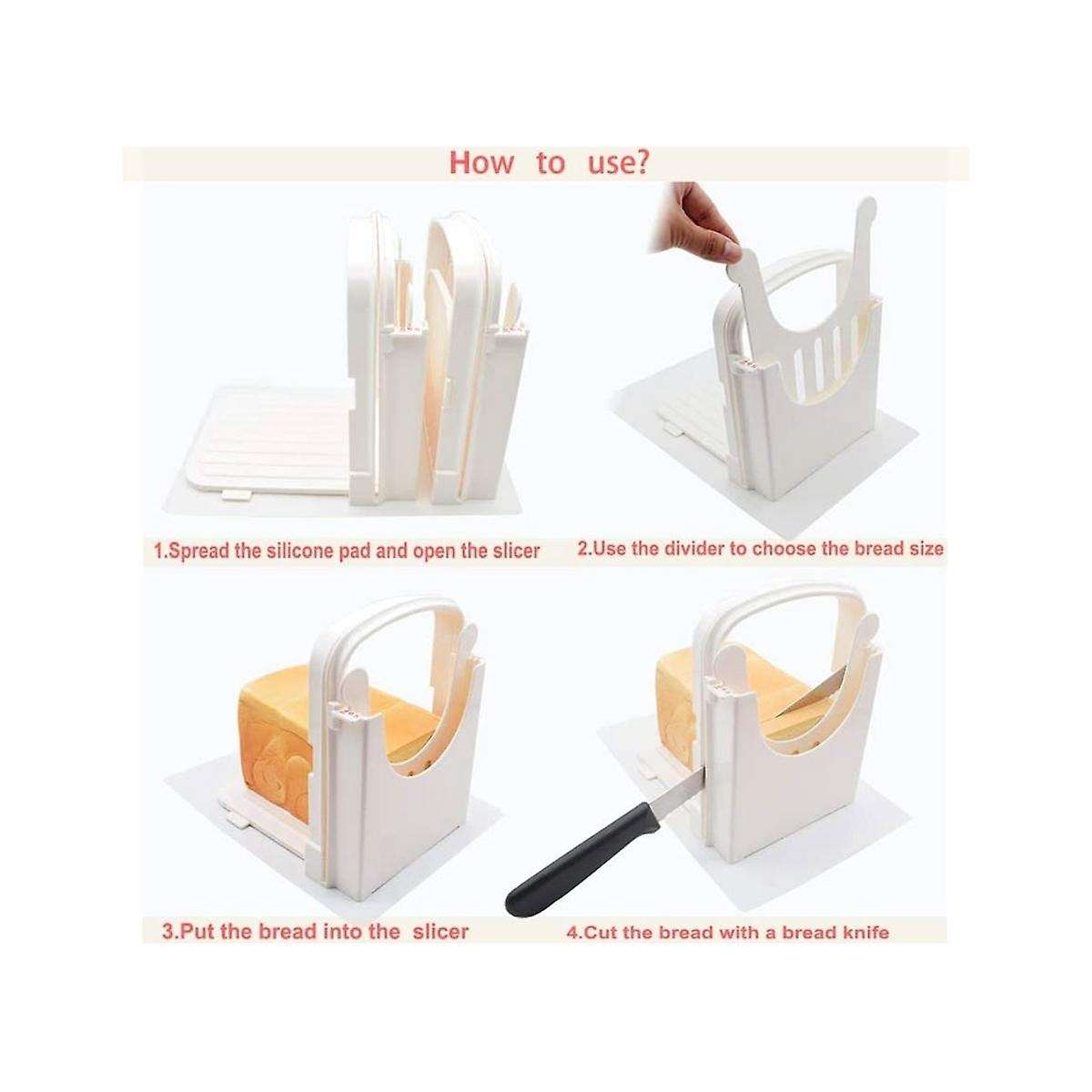 How to use?

1.Spread the silicone pad and open the slicer

2.Use the divider to choose the bread size

3.Put the bread into the slicer

4.Cut the bread with a bread knife