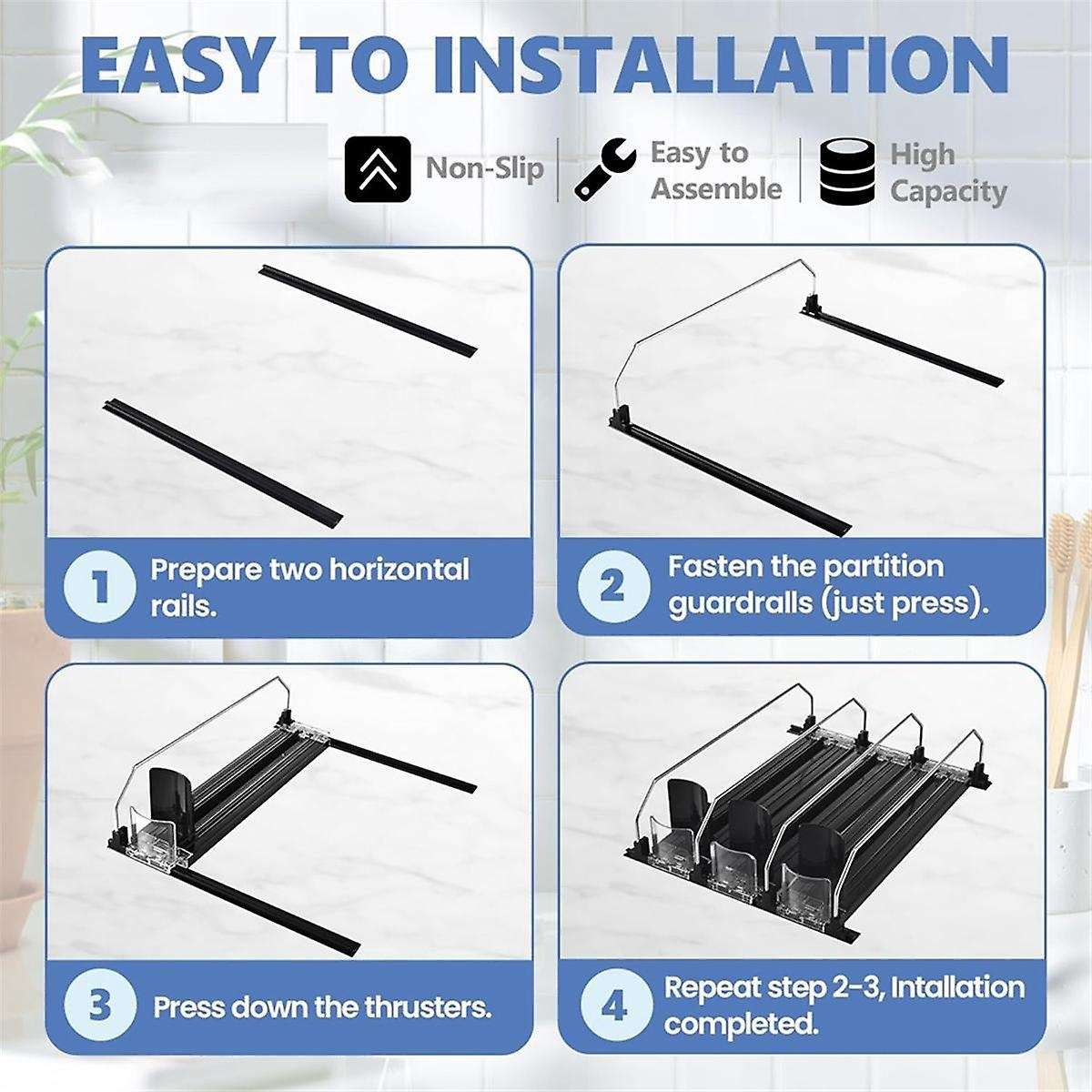 EASY TO INSTALLATION

Non-Slip

Easy to Assemble

High Capacity

1 Prepare two horizontal rails.

2 Fasten the partition guardralls (just press).

3 Press down the thrusters.

4 Repeat step 2-3, Intallation completed.