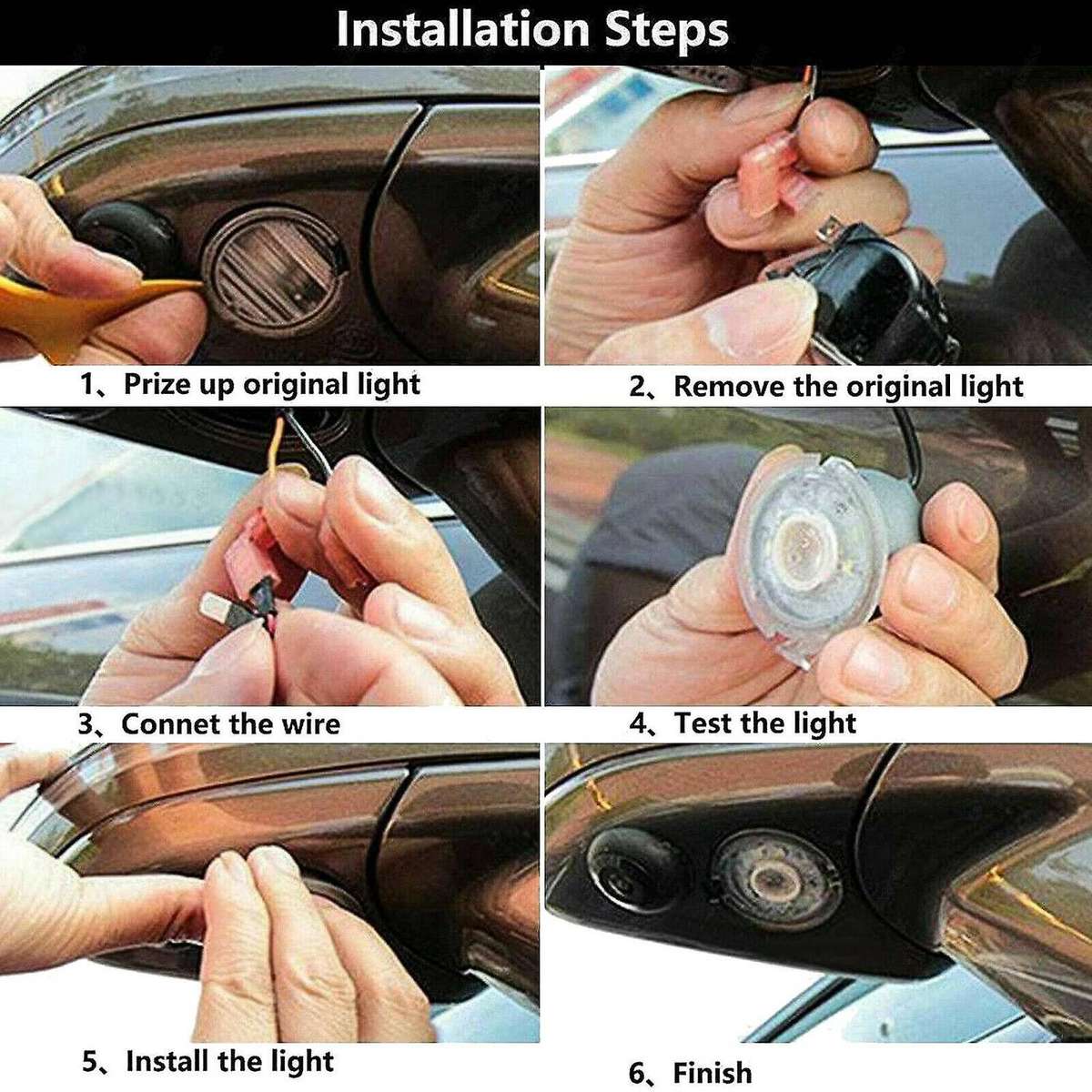 Installation Steps

1、Prize up original light

2、Remove the original light

3、Connet the wire

4、Test the light

5、Install the light

6、Finish