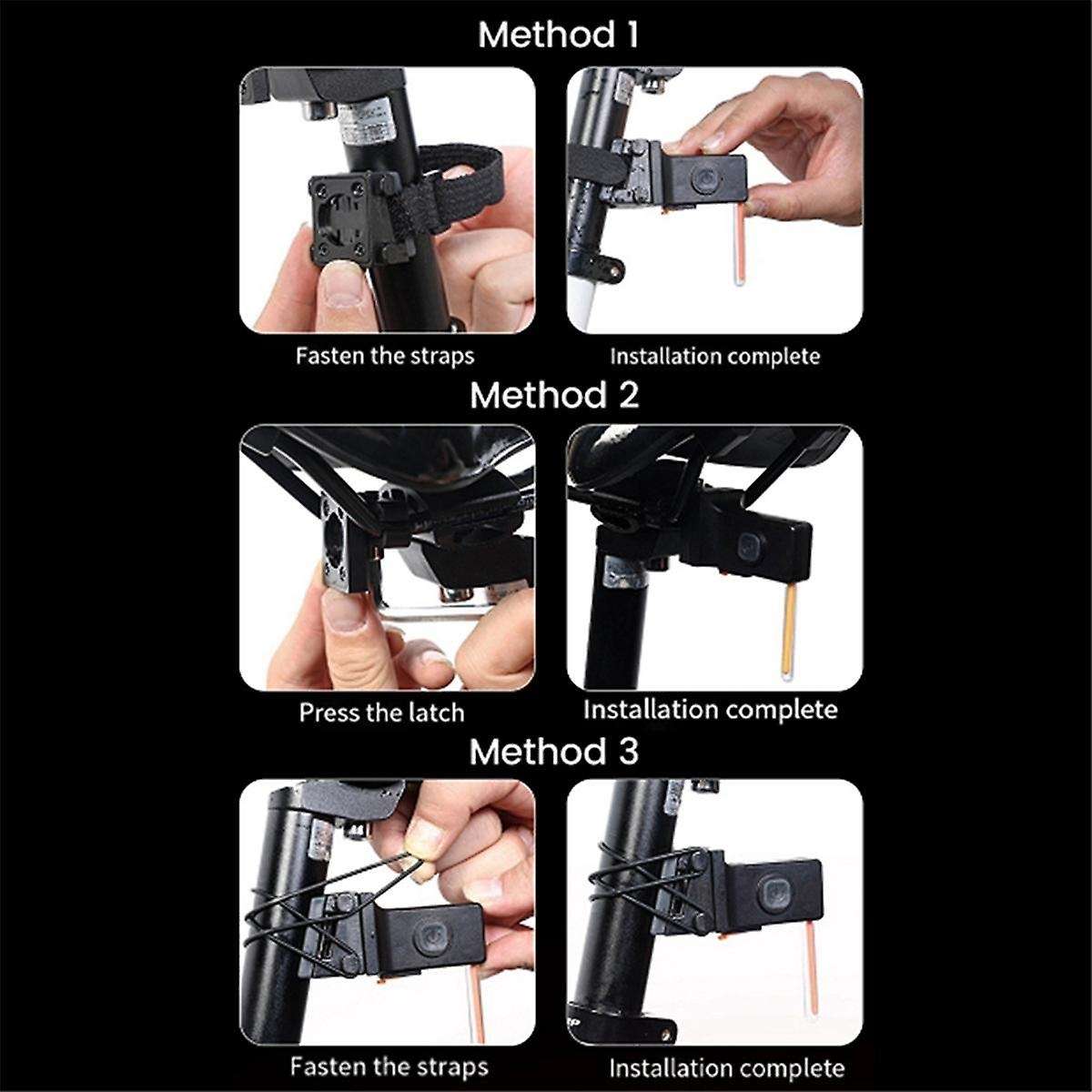 Method 1

Fasten the straps

Installation complete

Method 2

Press the latch

Installation complete

Method 3

Fasten the straps

Installation complete