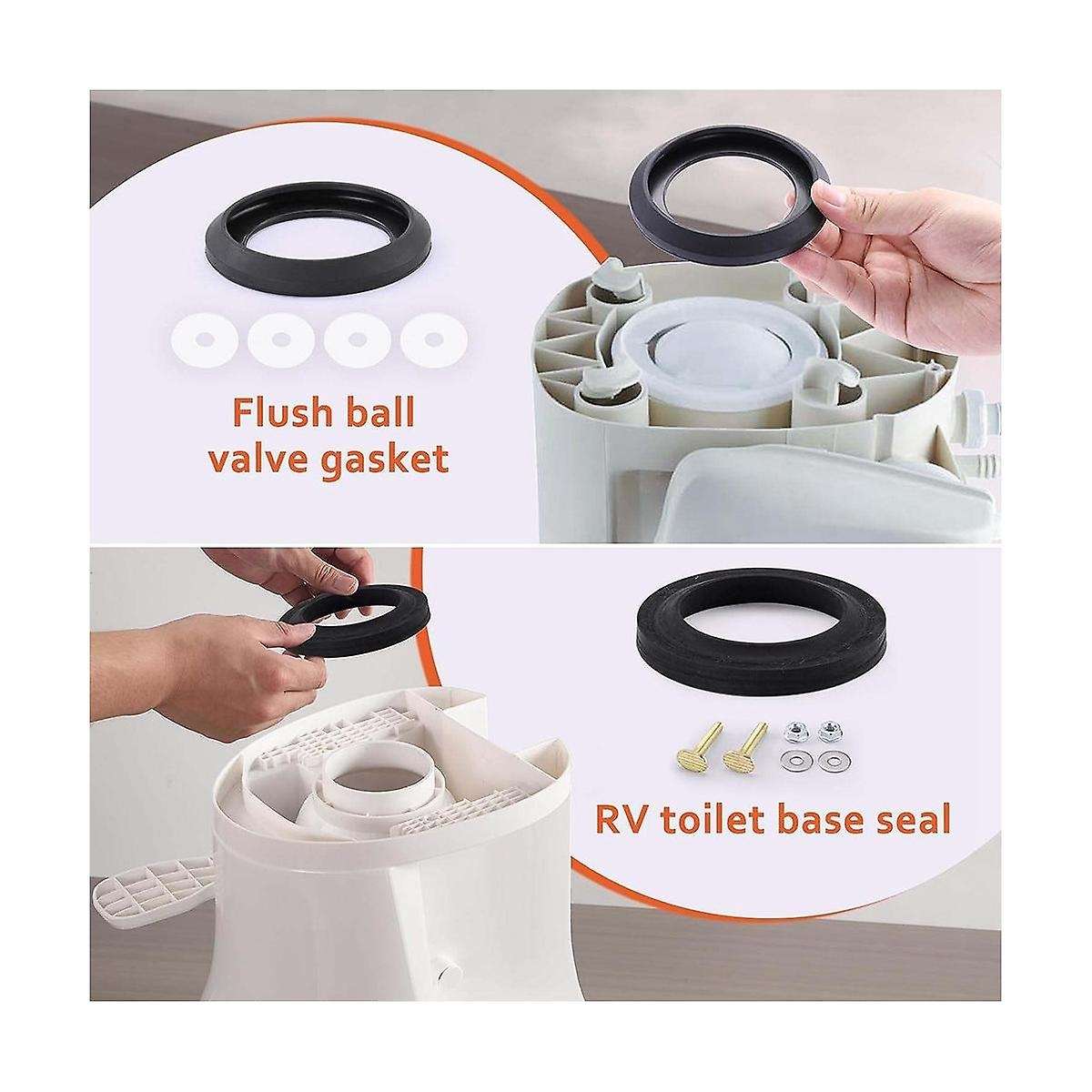 Flush ball valve gasket

RV toilet base seal