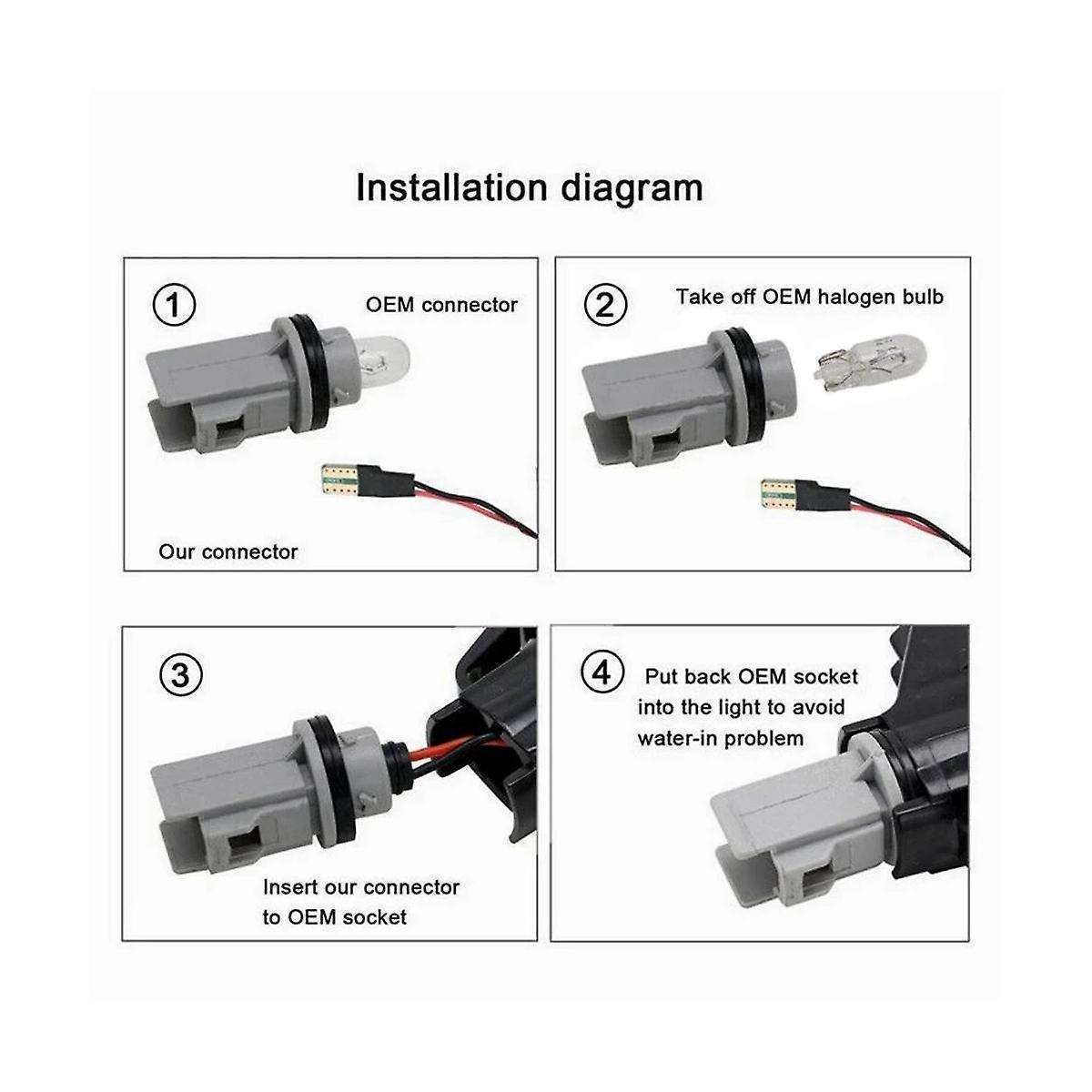 Installation diagram

① OEM connector

Our connector

② Take off OEM halogen bulb

③

Insert our connector to OEM socket

④ Put back OEM socket into the light to avoid water-in problem