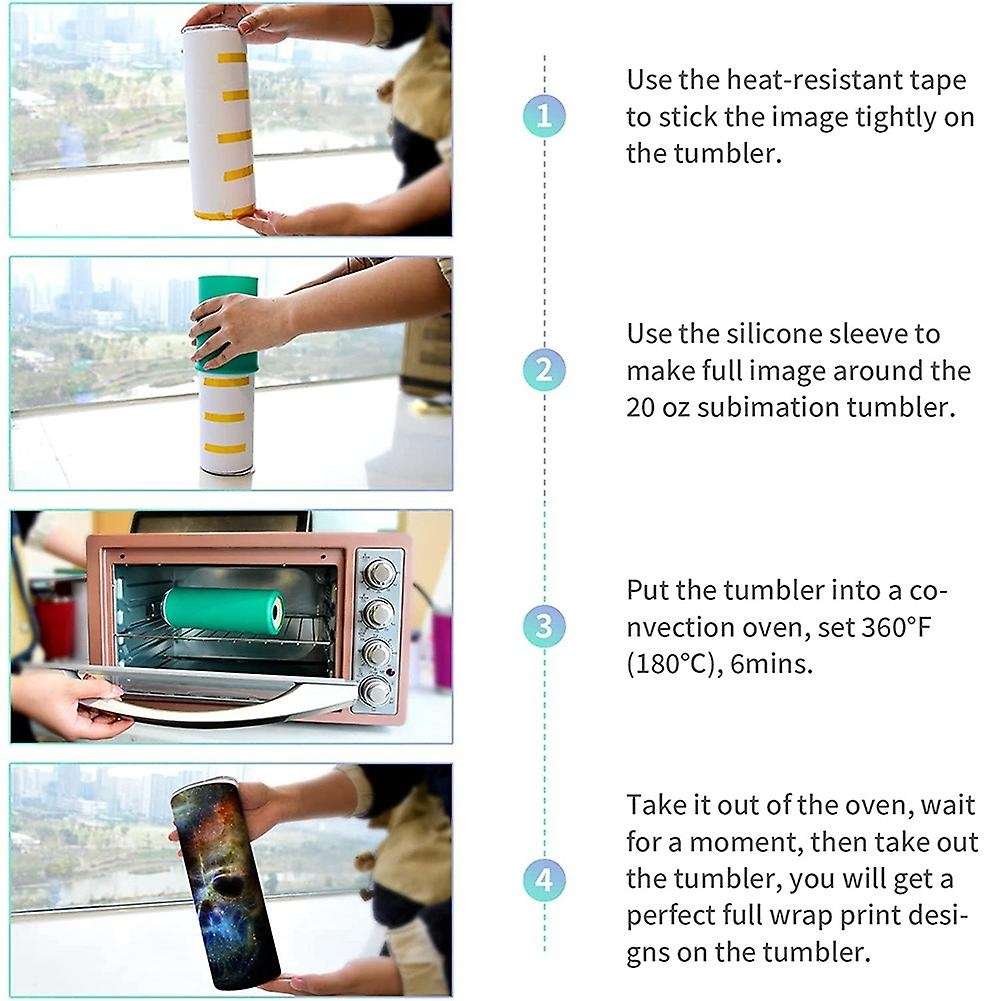 1

Use the heat-resistant tape to stick the image tightly on the tumbler.

2

Use the silicone sleeve to make full image around the 20 oz subimation tumbler.

3

Put the tumbler into a convection oven, set 360°F (180°C), 6mins.

4

Take it out of the oven, wait for a moment, then take out the tumbler, you will get a perfect full wrap print designs on the tumbler.