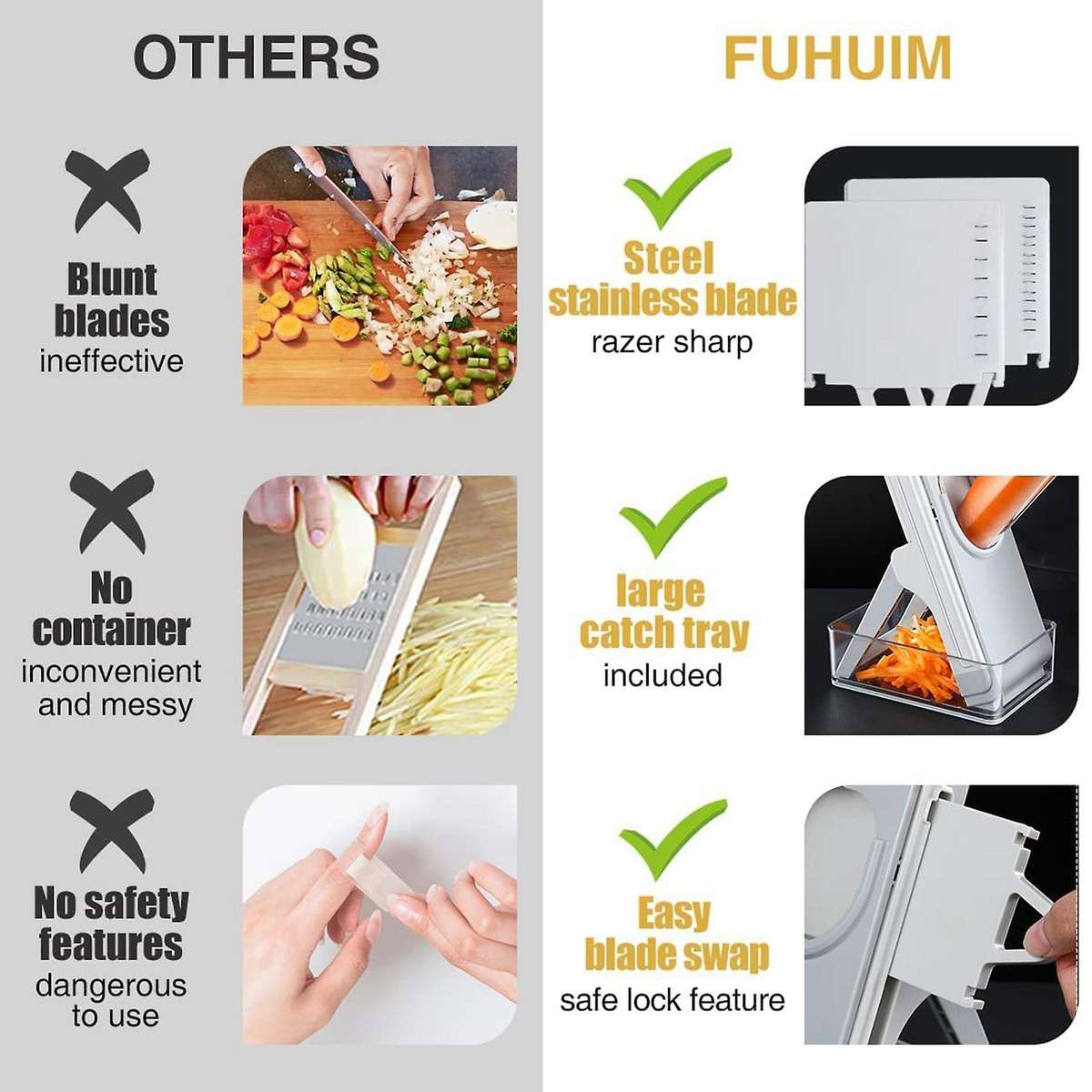 OTHERS

Blunt blades
ineffective

No container
inconvenient and messy

No safety features
dangerous to use

FUHUIM

Steel stainless blade
razer sharp

large catch tray
included

Easy blade swap
safe lock feature