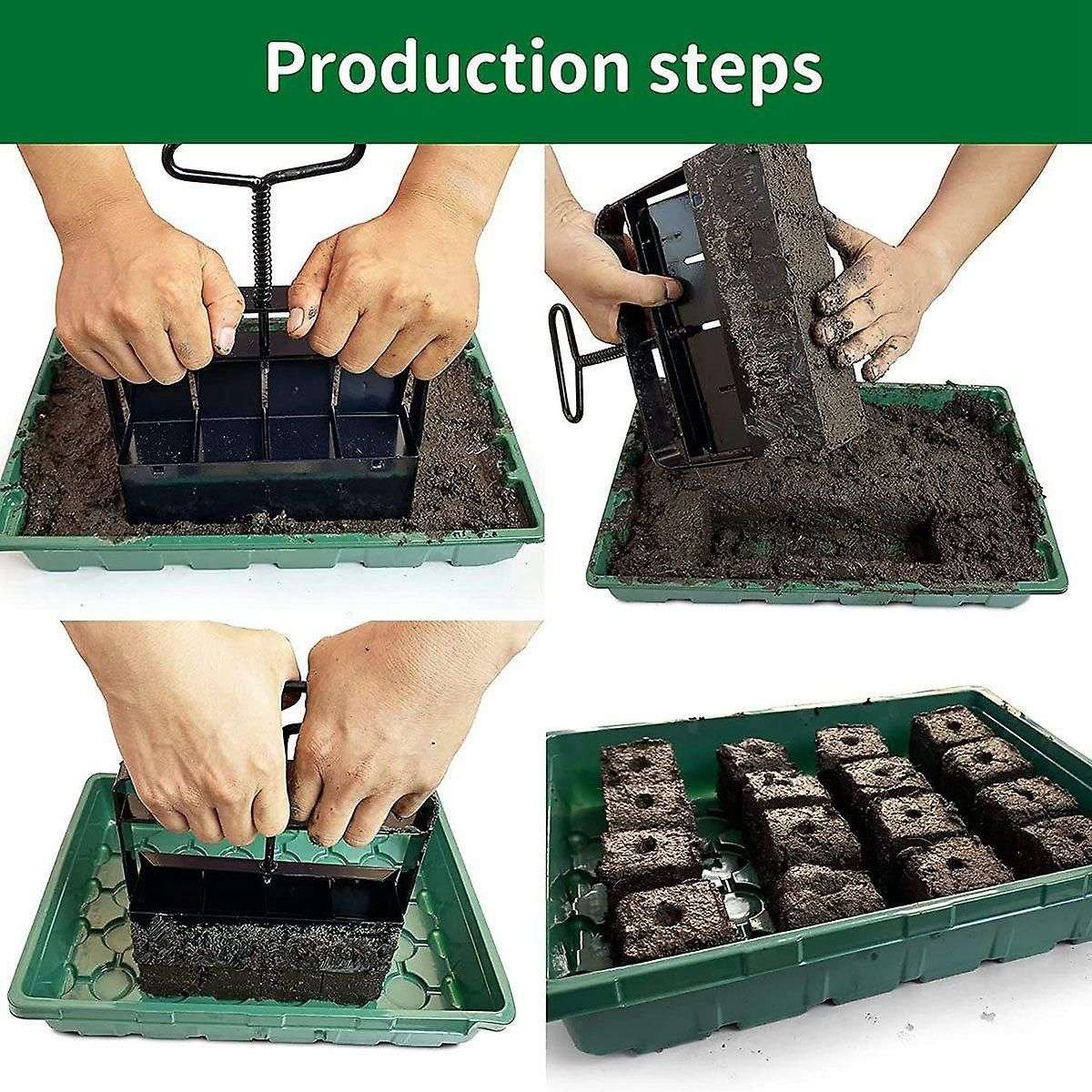 Production steps